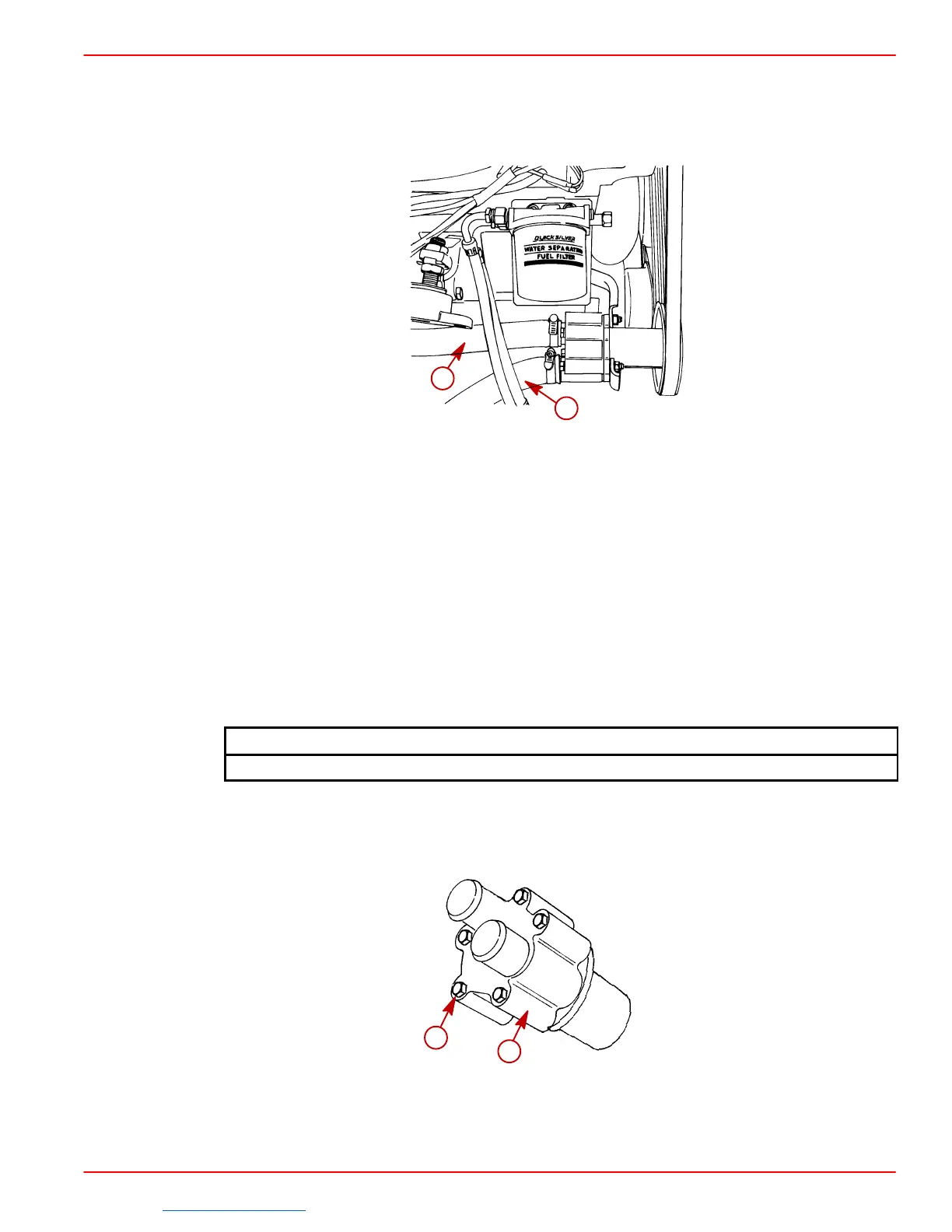 QUICKSILVER
WATER SEPARATING
FUEL FILTER