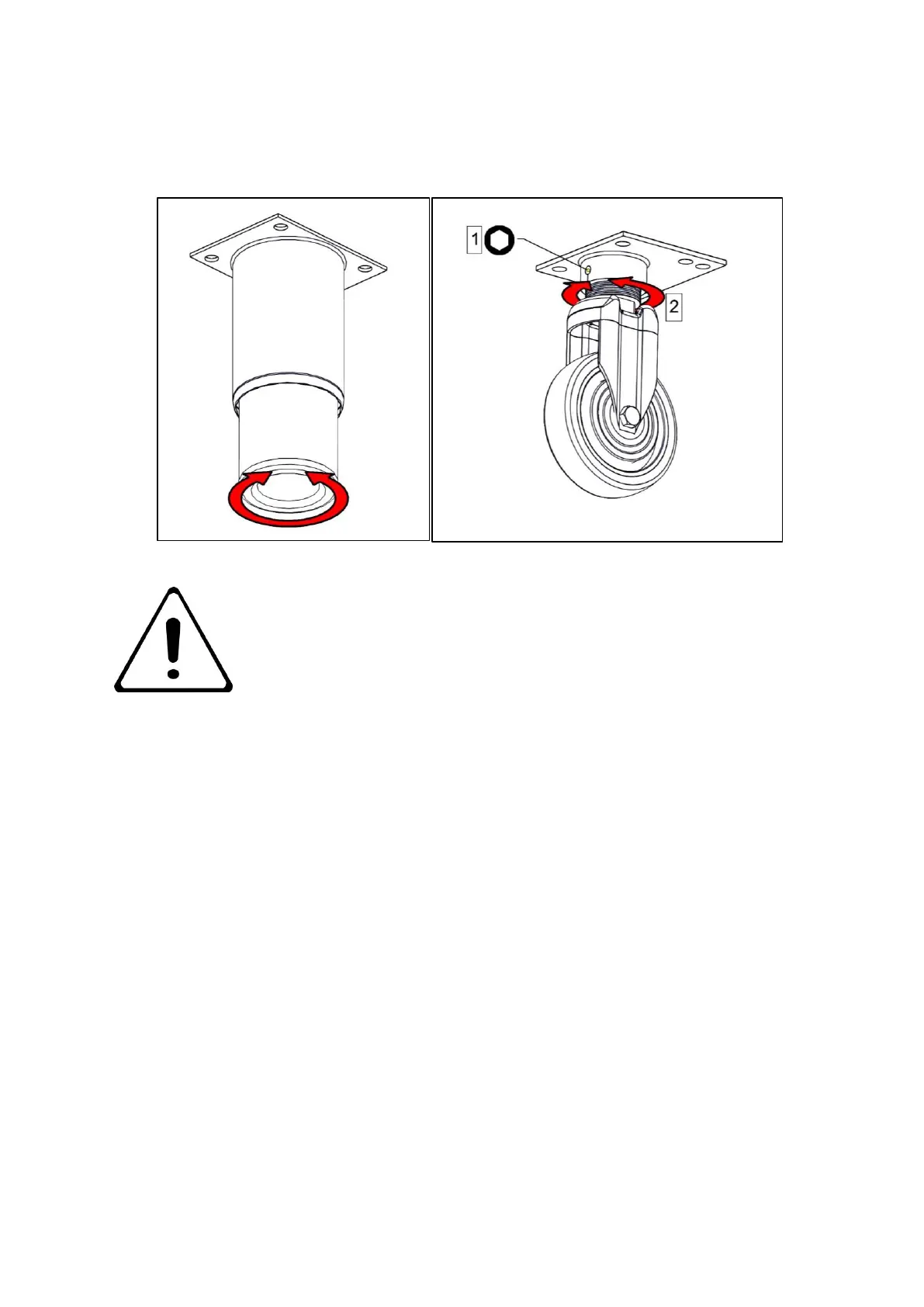 1

2