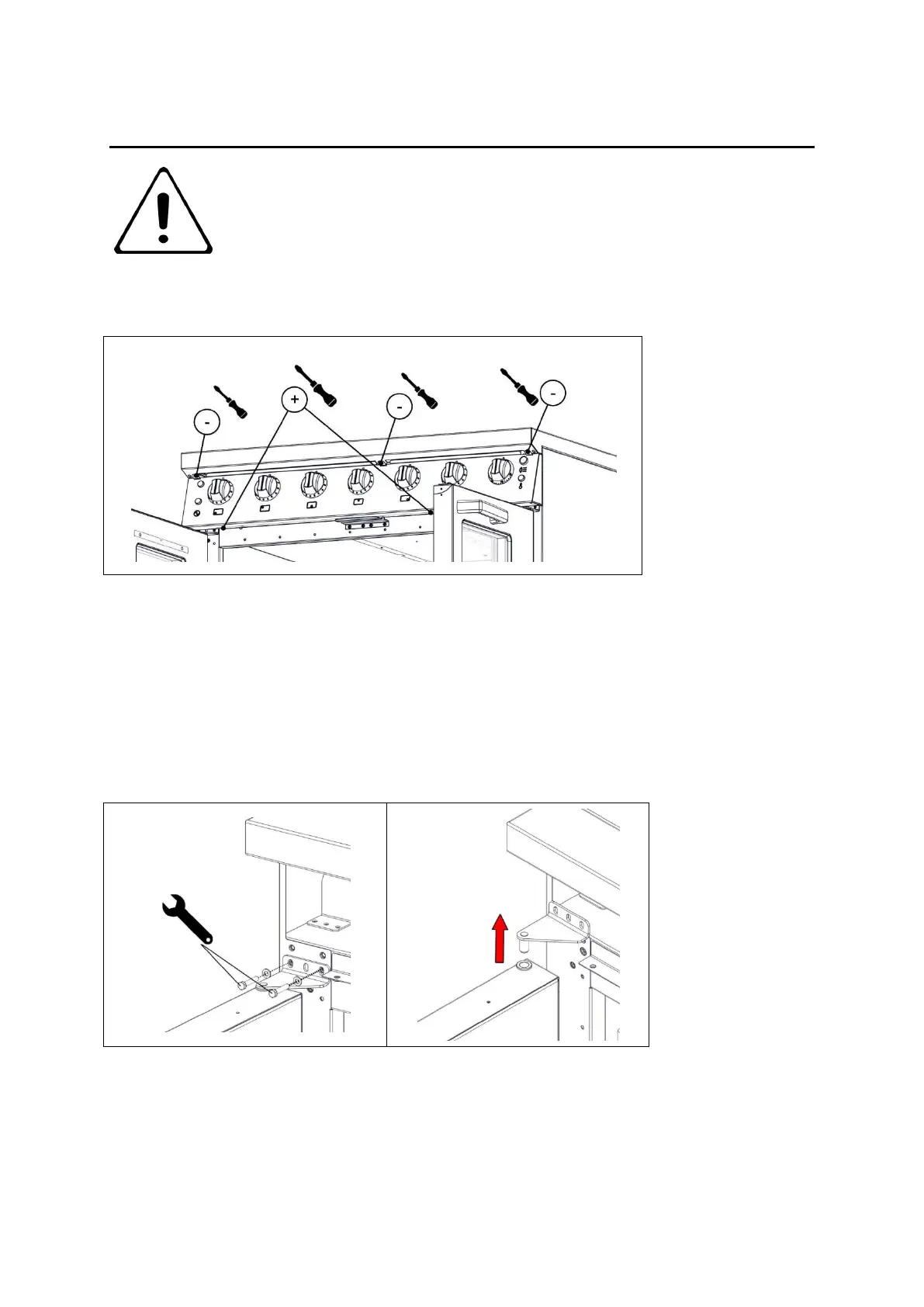 -

+

-

-