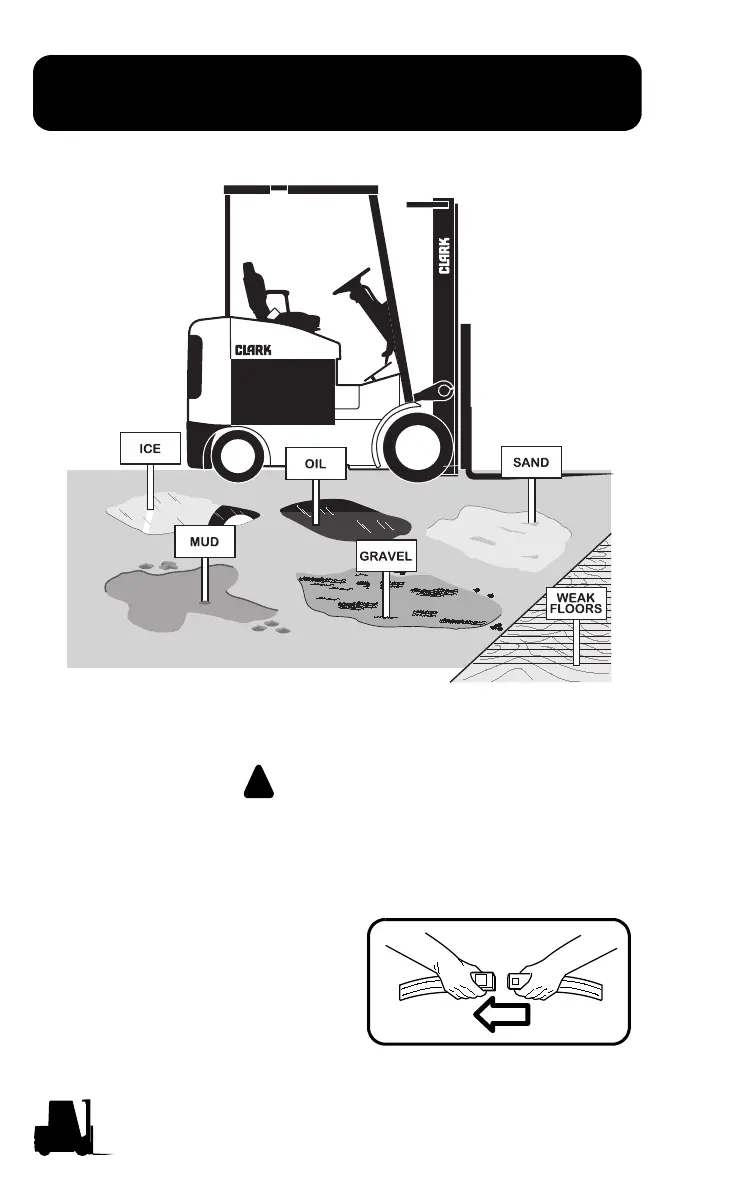 CLARK

CLARK

ICE

OIL

SAND

MUD

GRAVEL

WEAK FLOORS