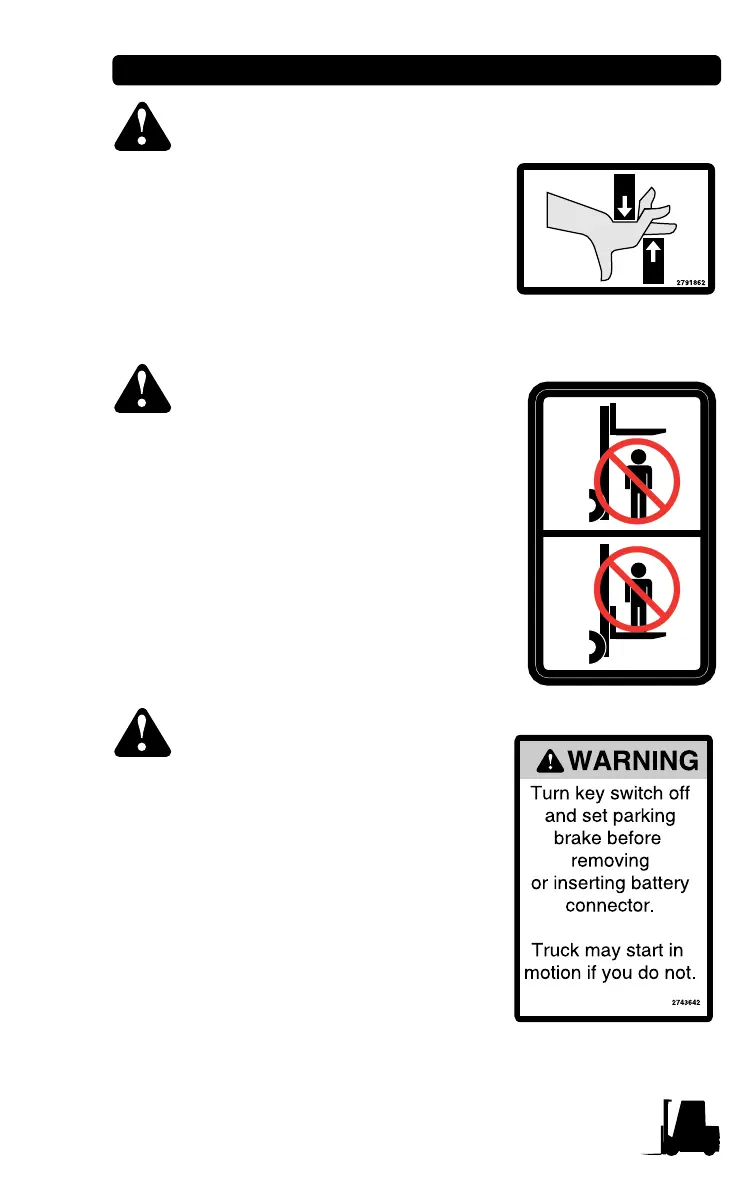 2791862

WARNING

Turn key switch off and set parking brake before removing or inserting battery connector.

Truck may start in motion if you do not.

2743642