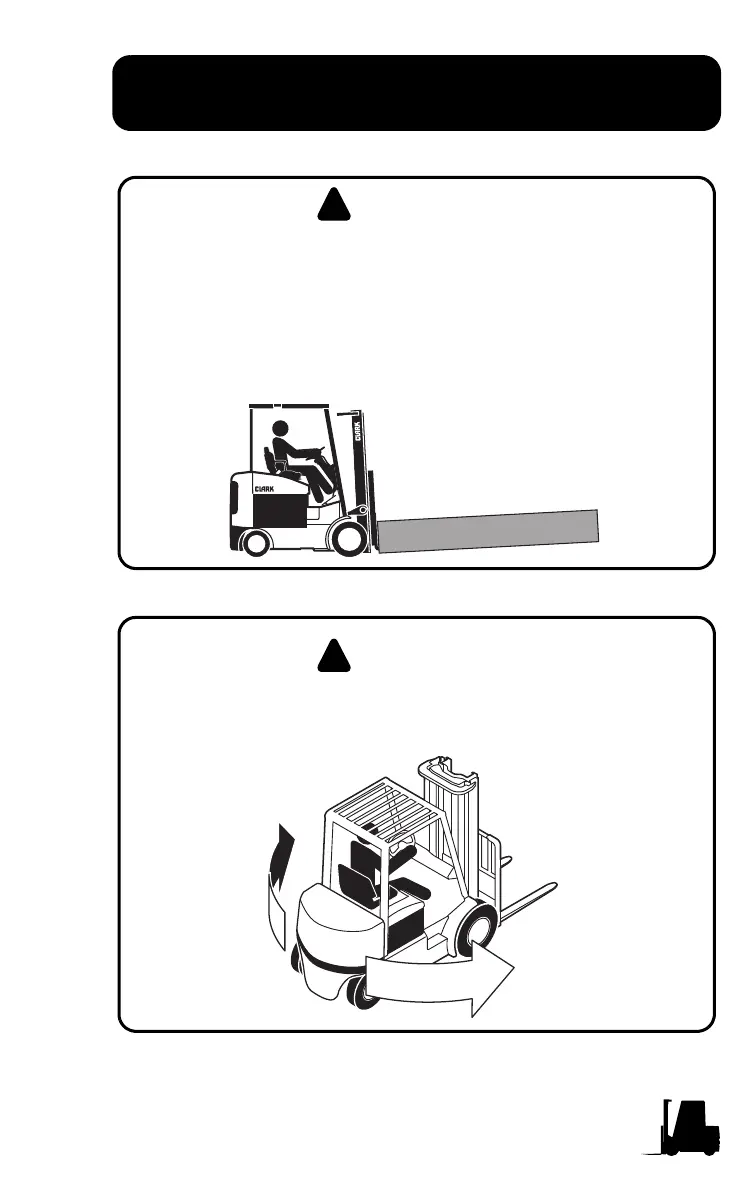 CLARK

CLARK