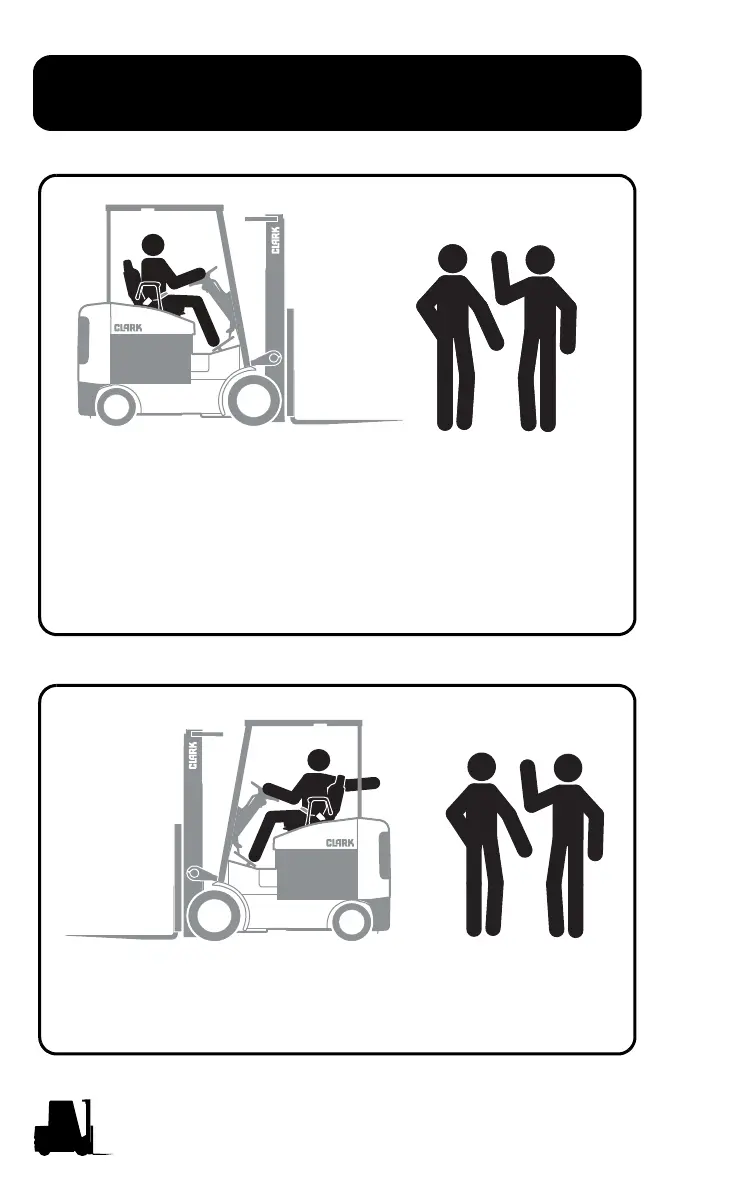 CLARK

CLARK

CLARK

CLARK