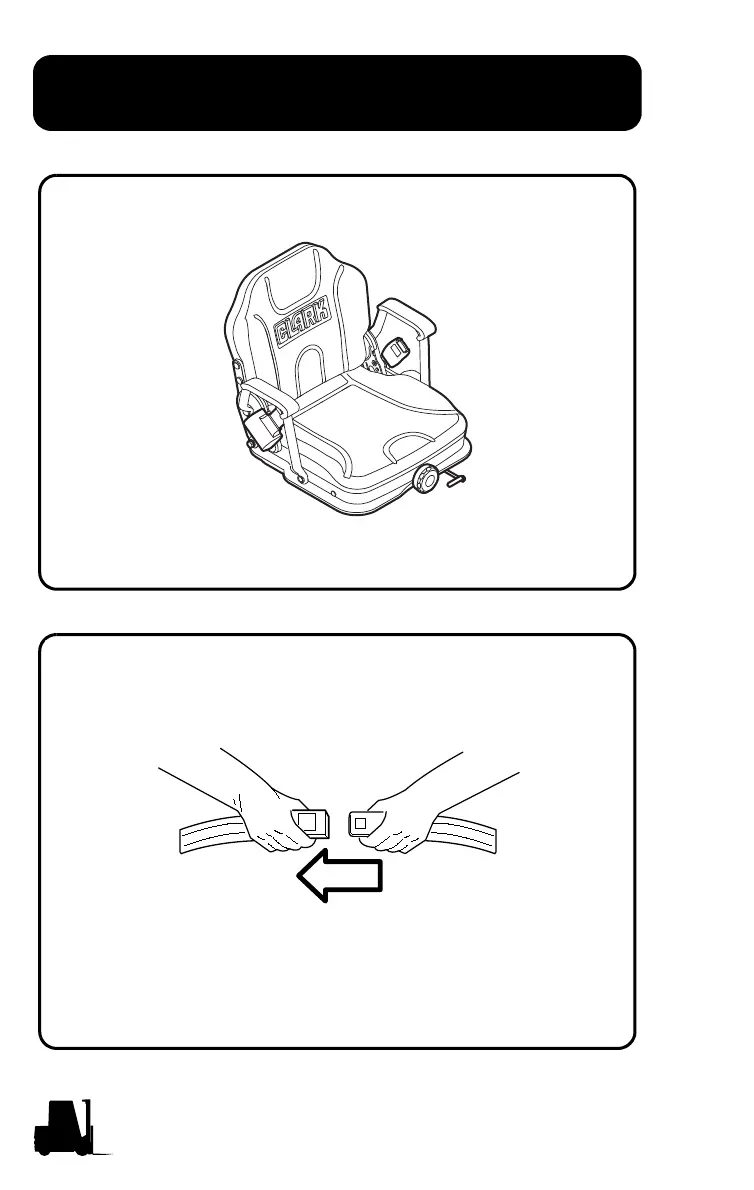 CLARK