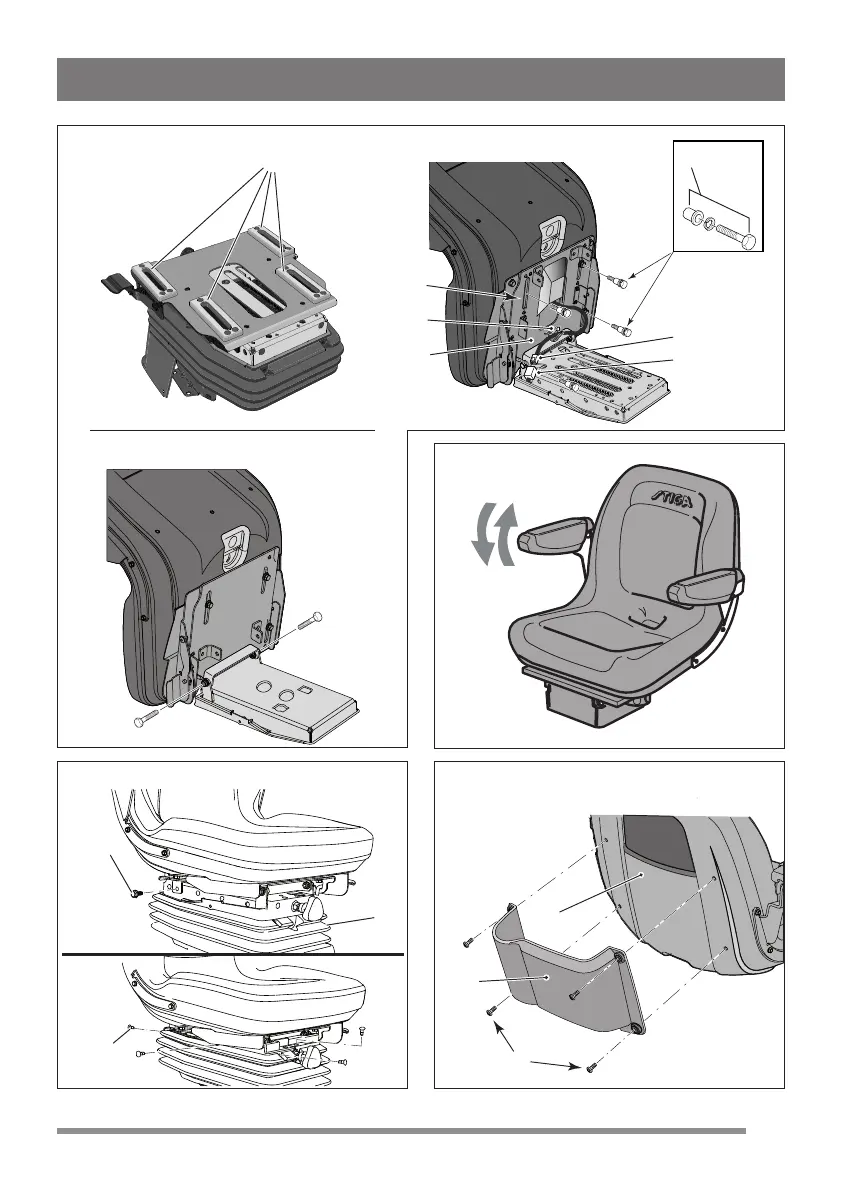 STIGA