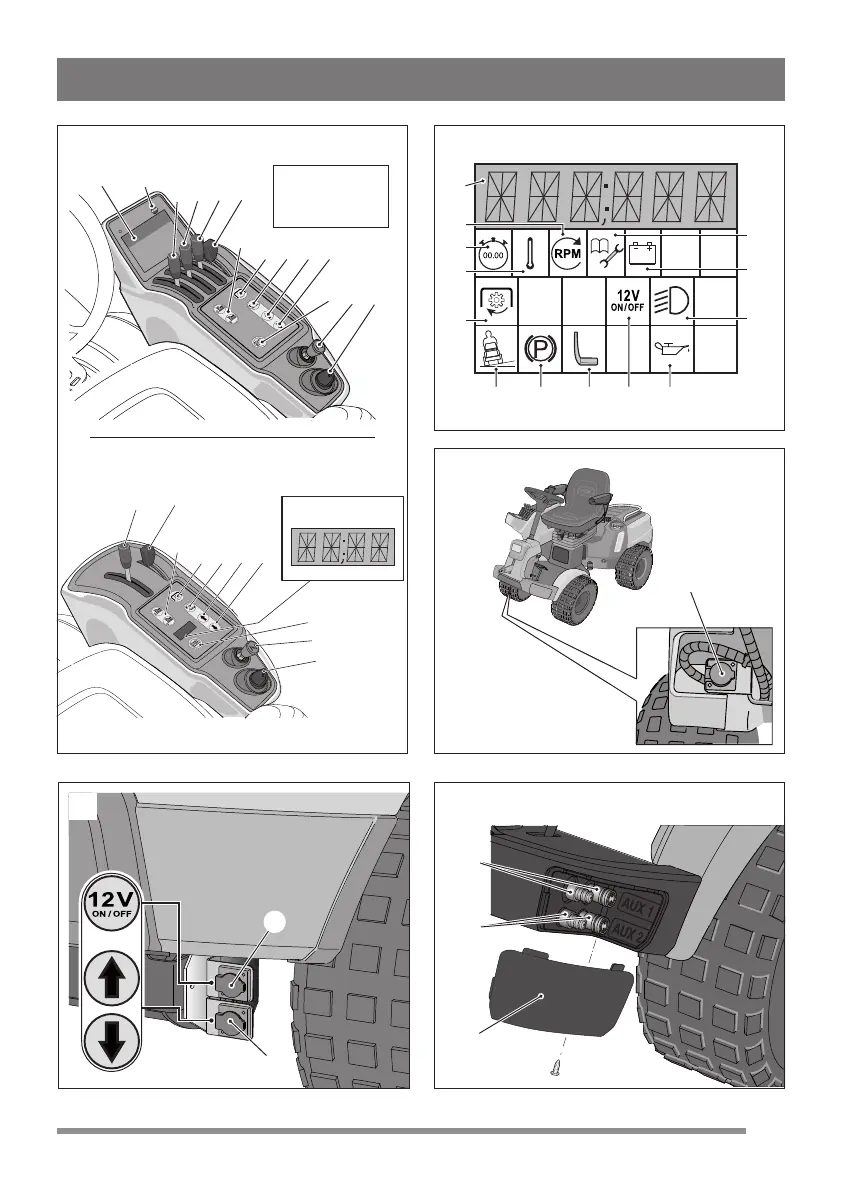 00.00

RPM

12V ON/OFF

P

12V ON / OFF

AUX 1

AUX 2