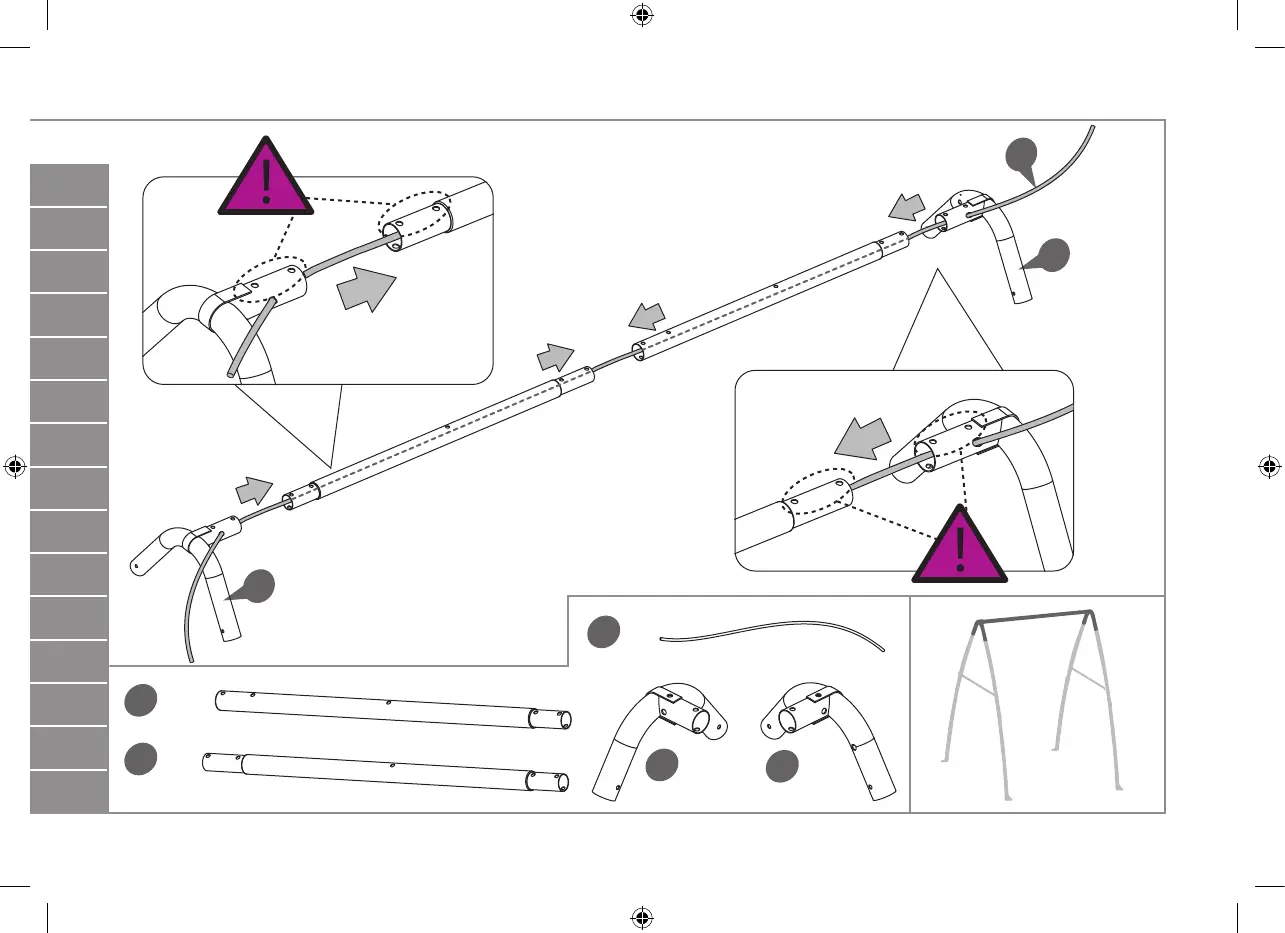 !

!