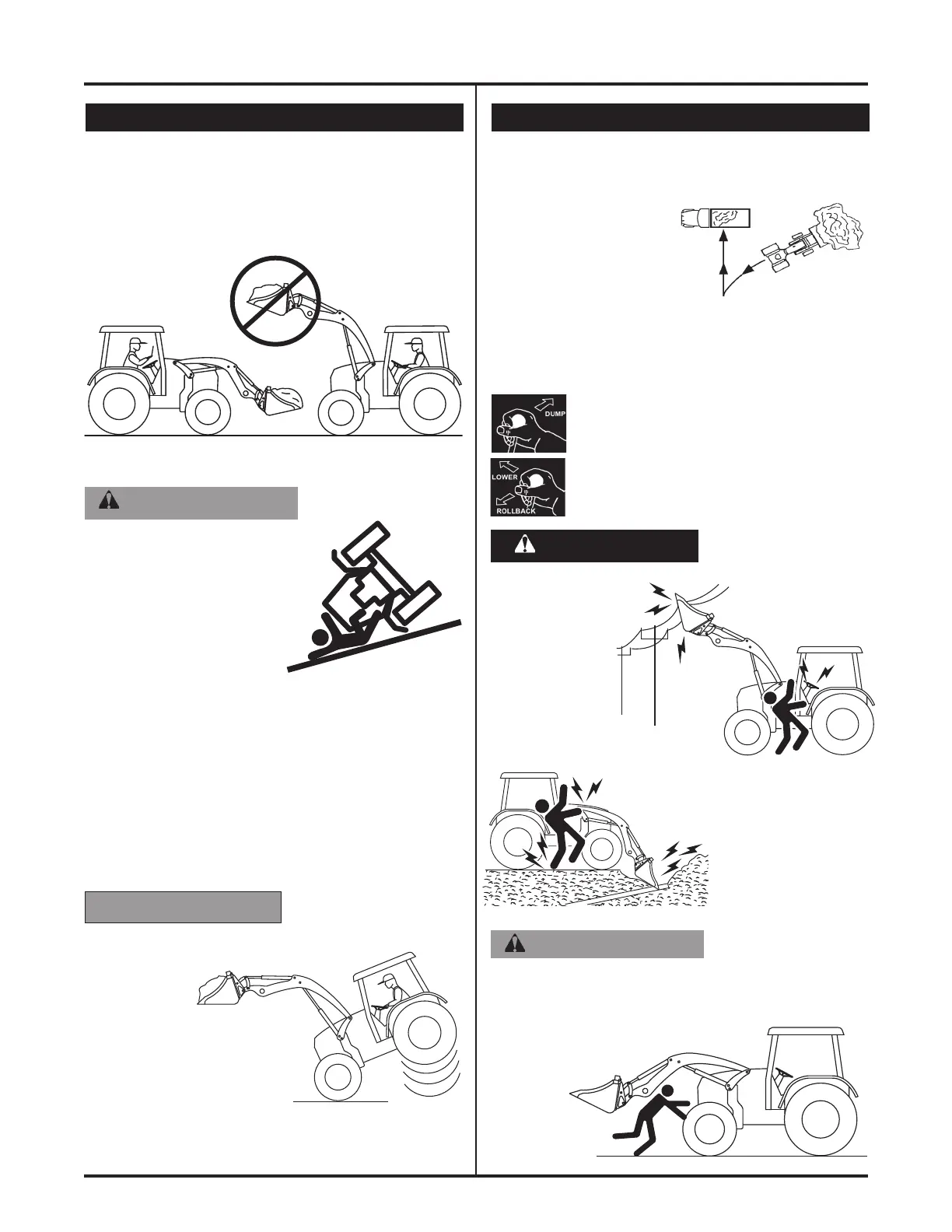 DUMP

LOWER

ROLLBACK