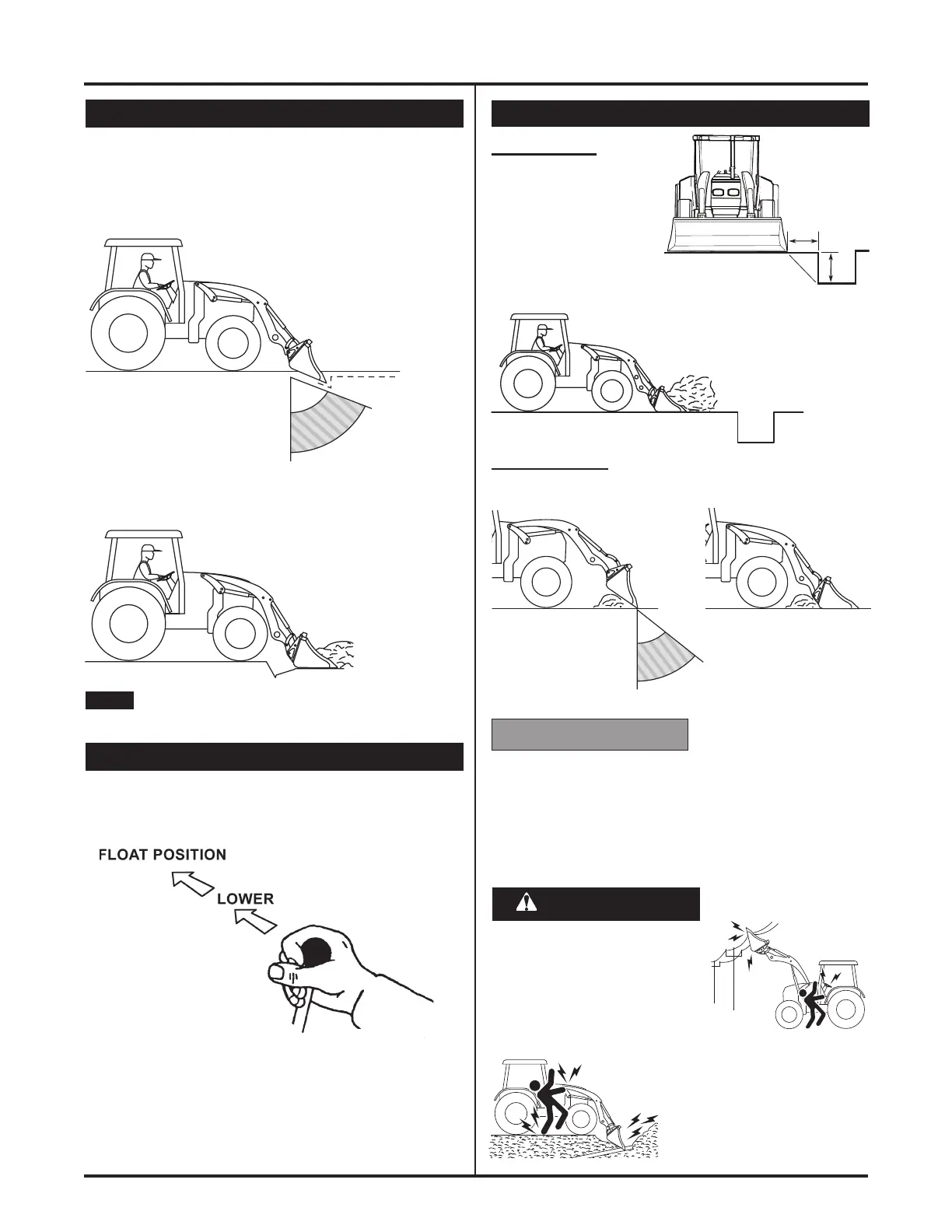 FLOAT POSITION

LOWER