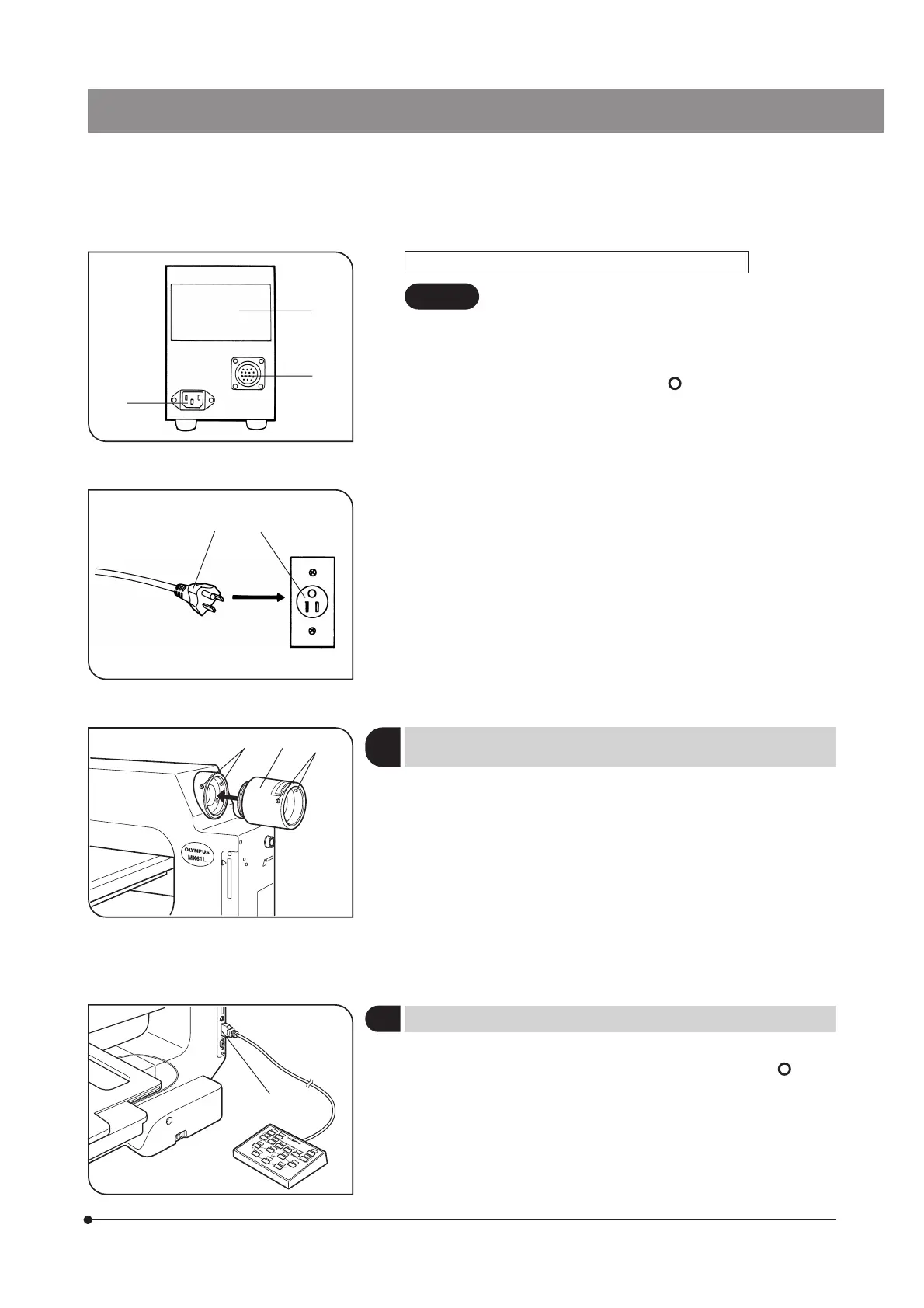 OLYMPUS
MX61L