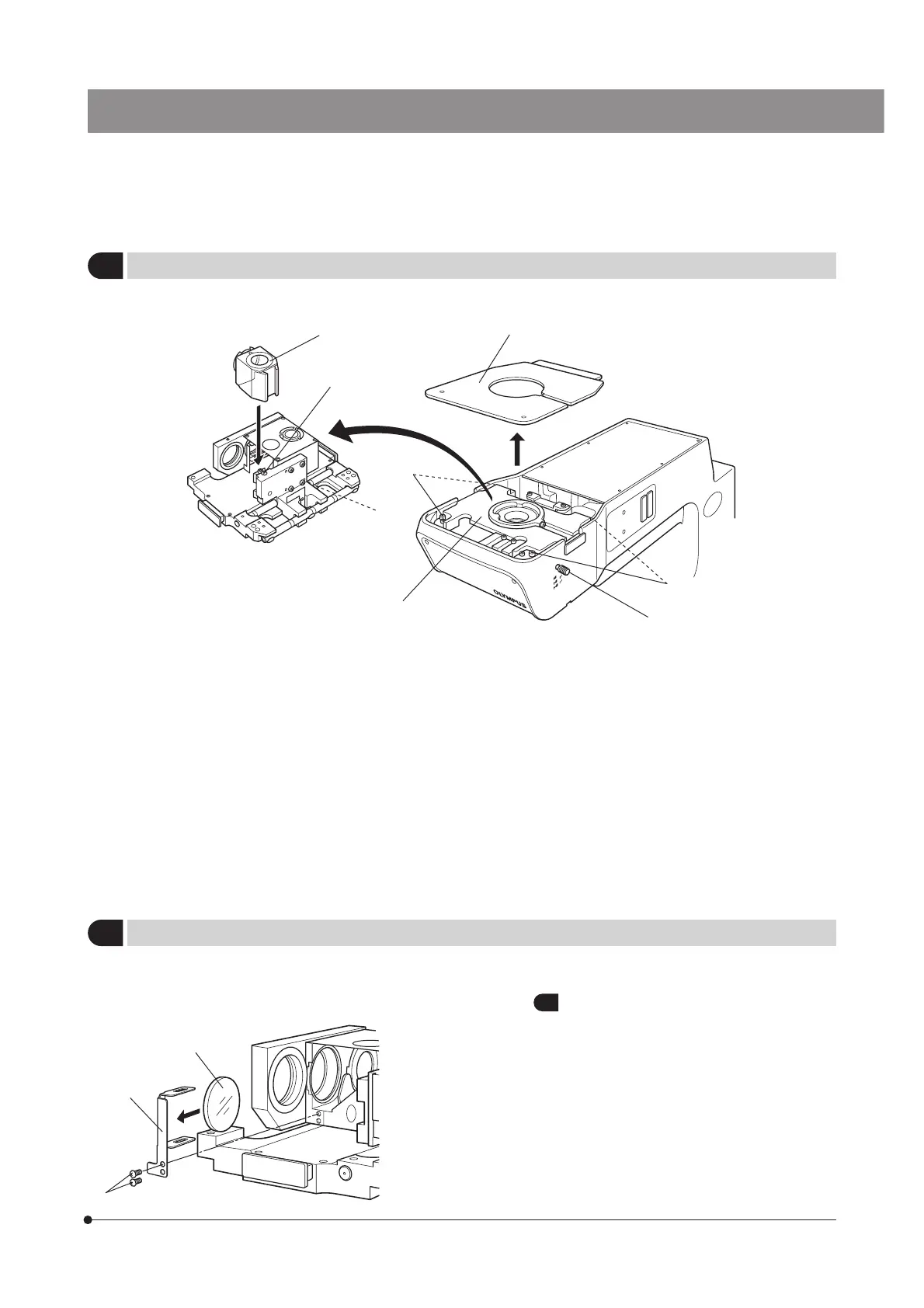 OLYMPUS