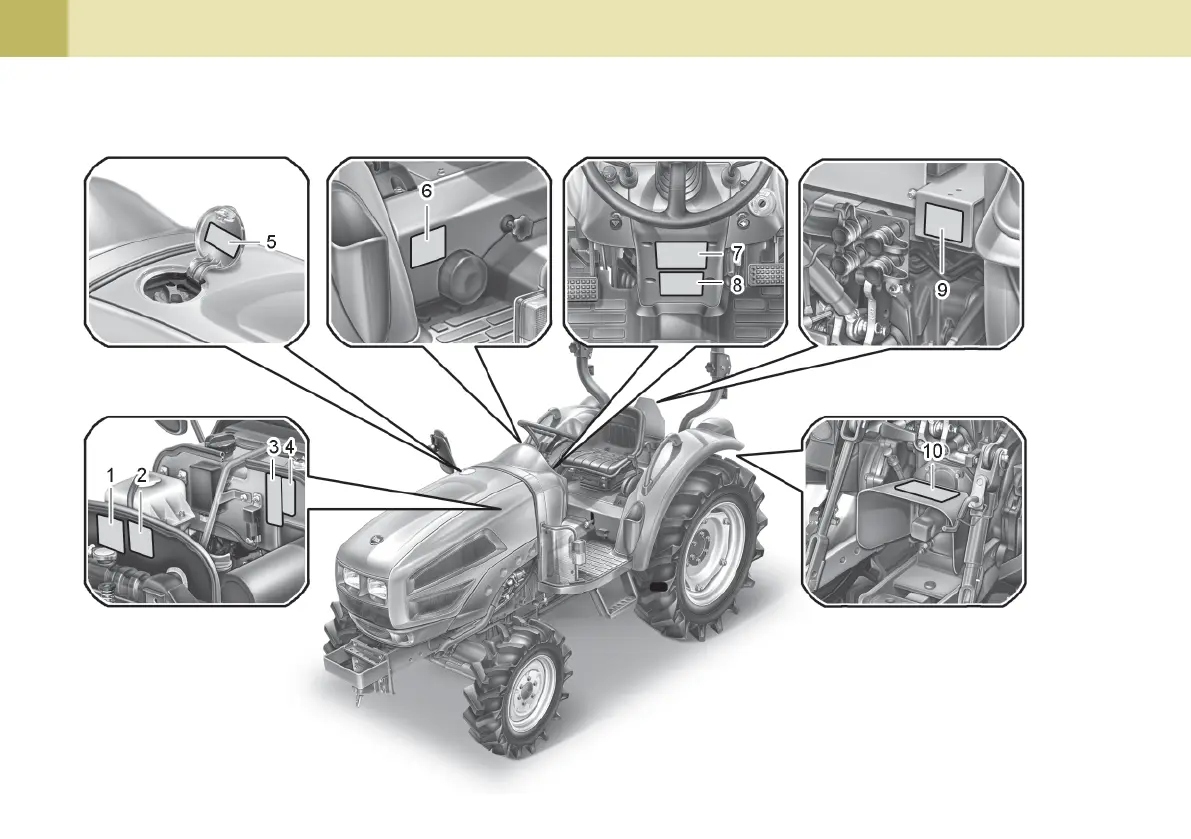 5

6

7

8

9

1

2

3

4

10