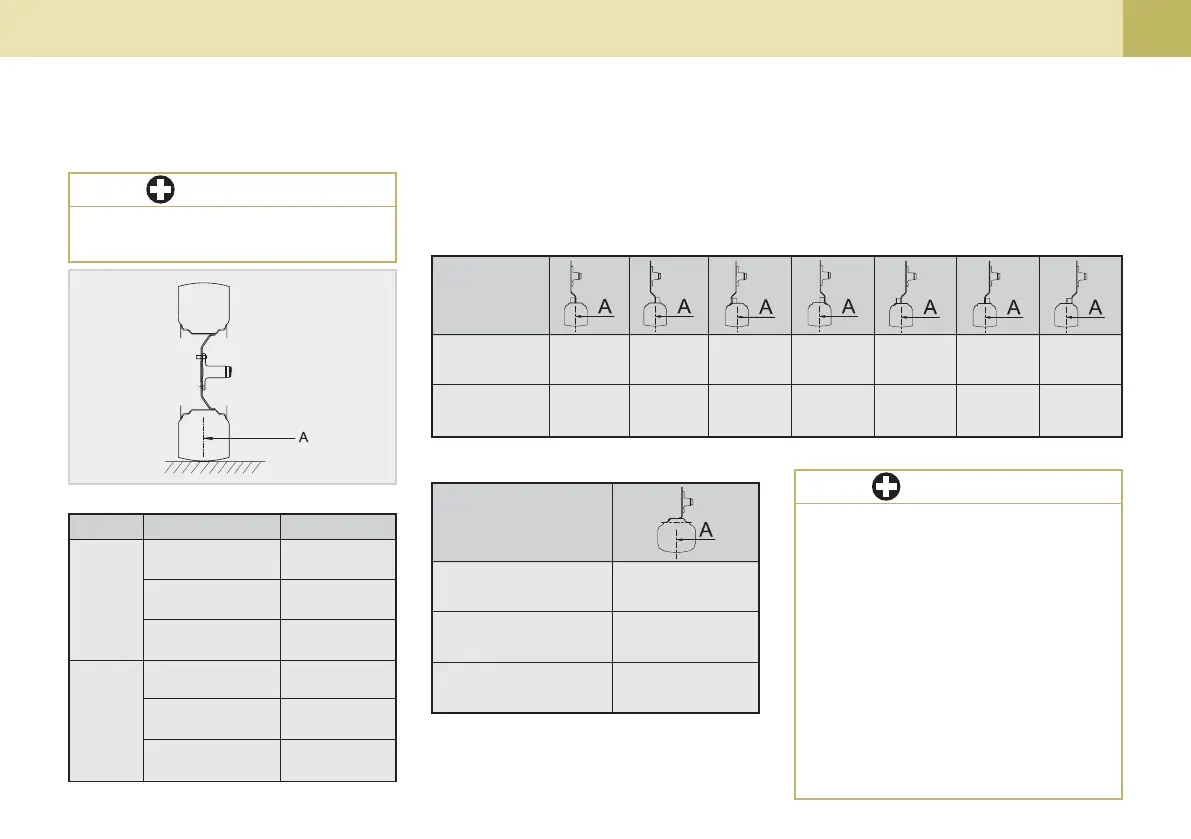 A

A A A A A A A

A