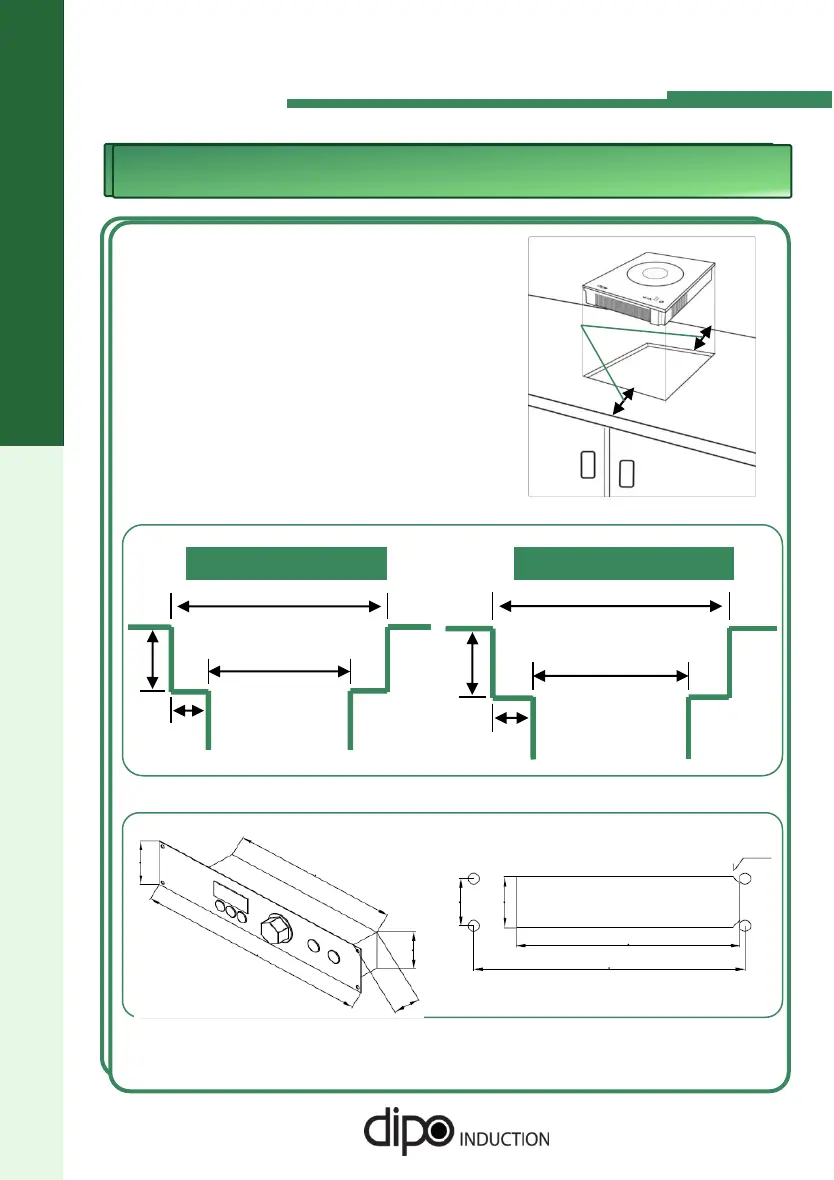 dipo INDUCTION