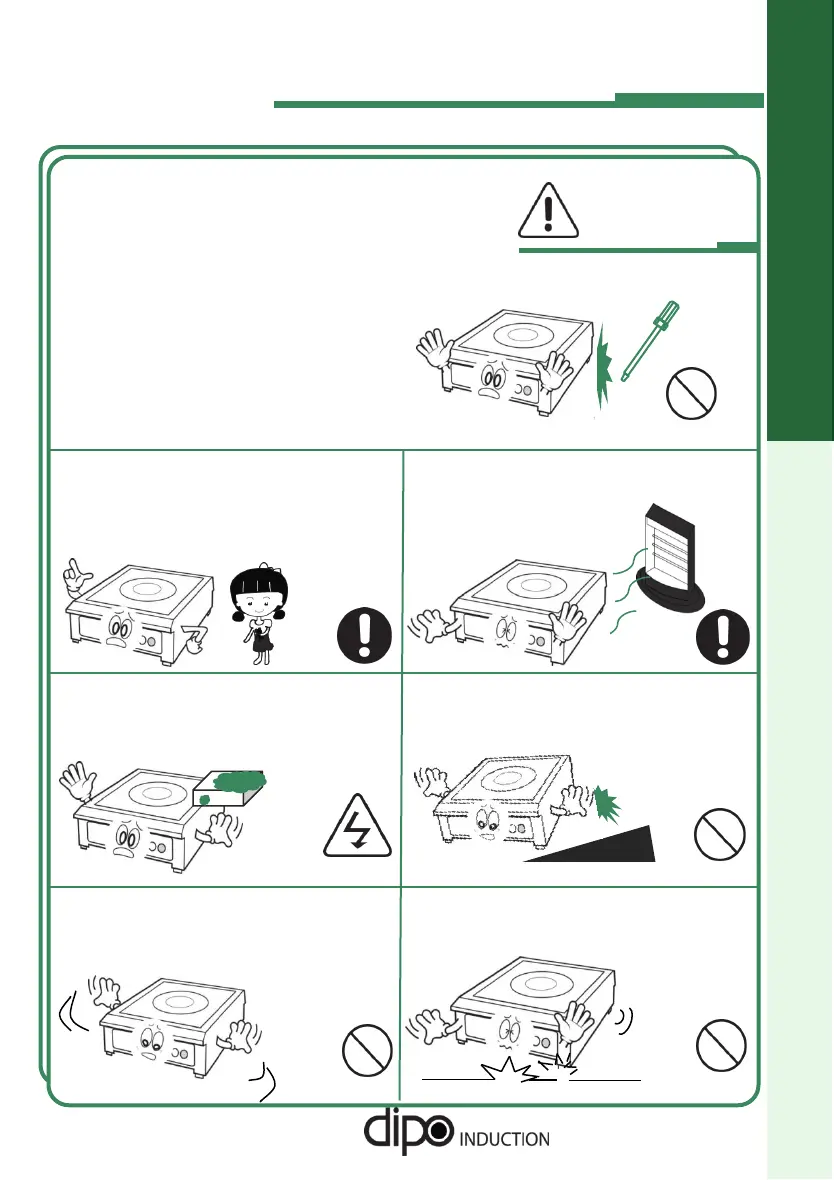 dipo INDUCTION