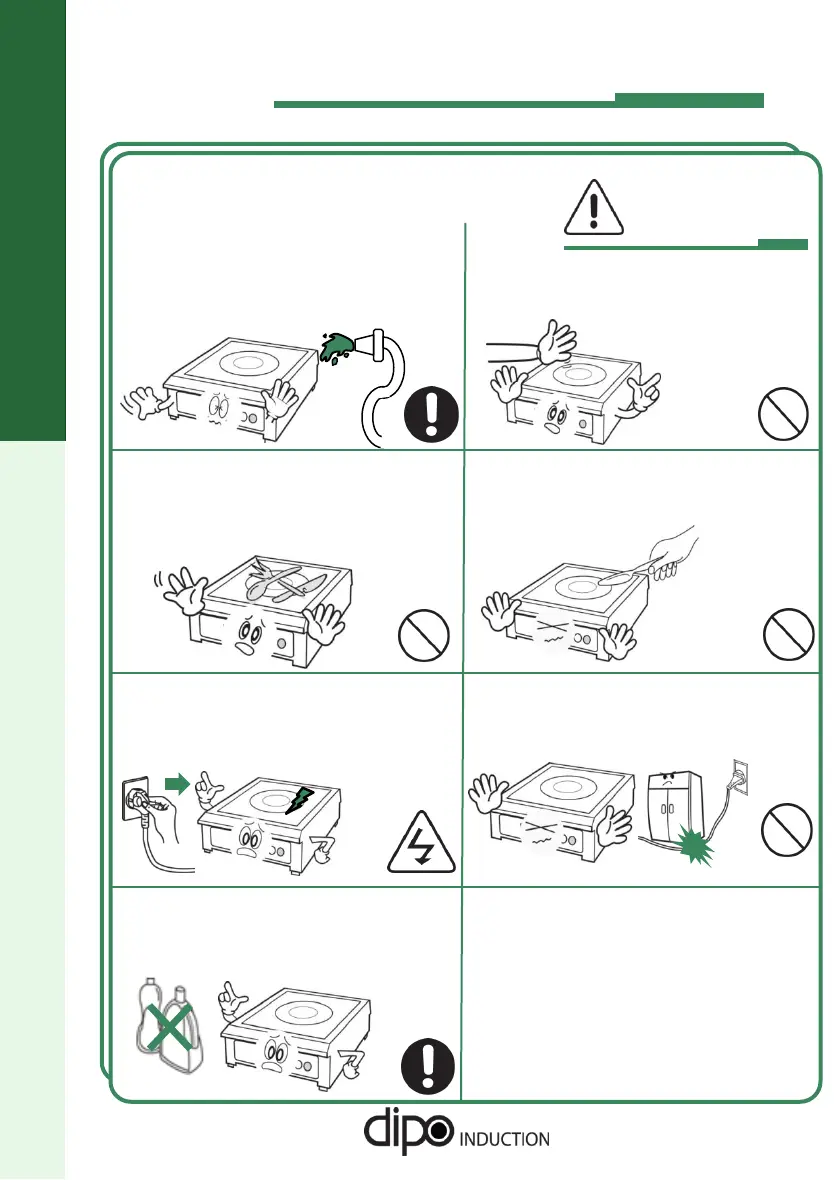 dipo INDUCTION