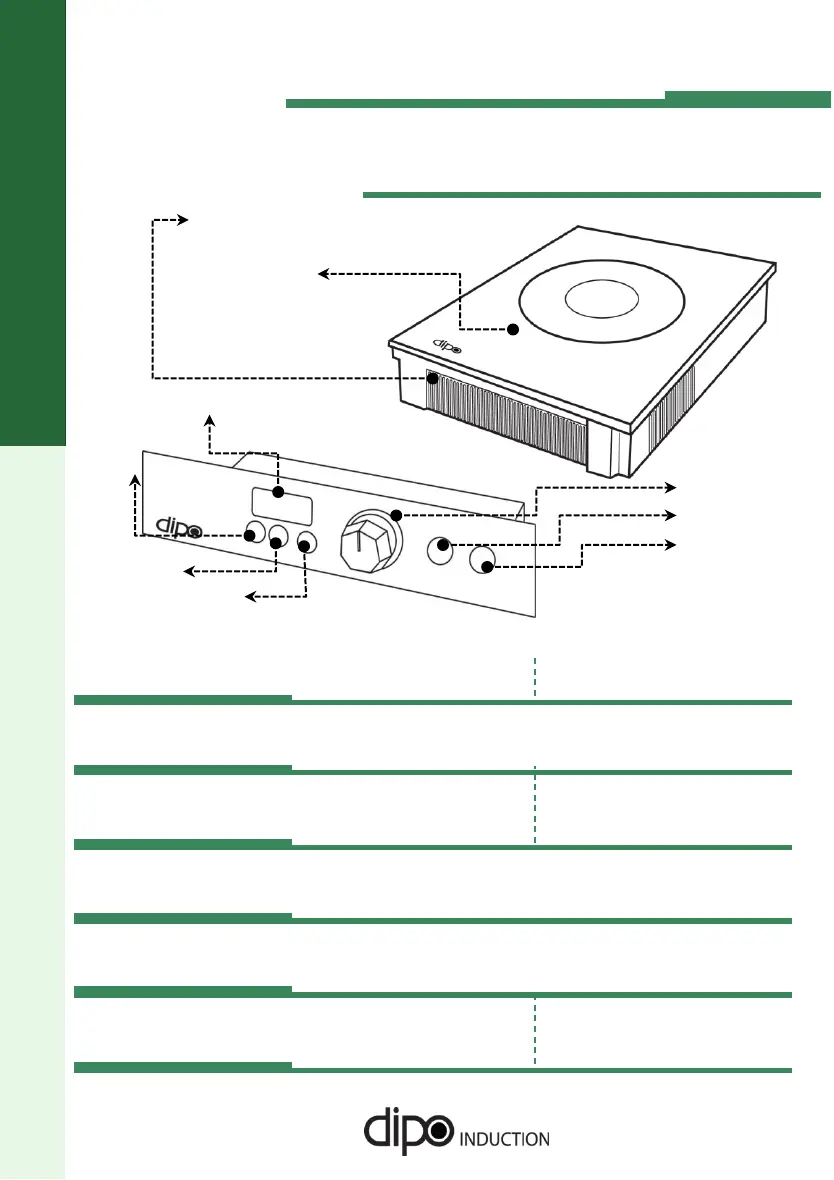 dipo

dipo

dipo INDUCTION