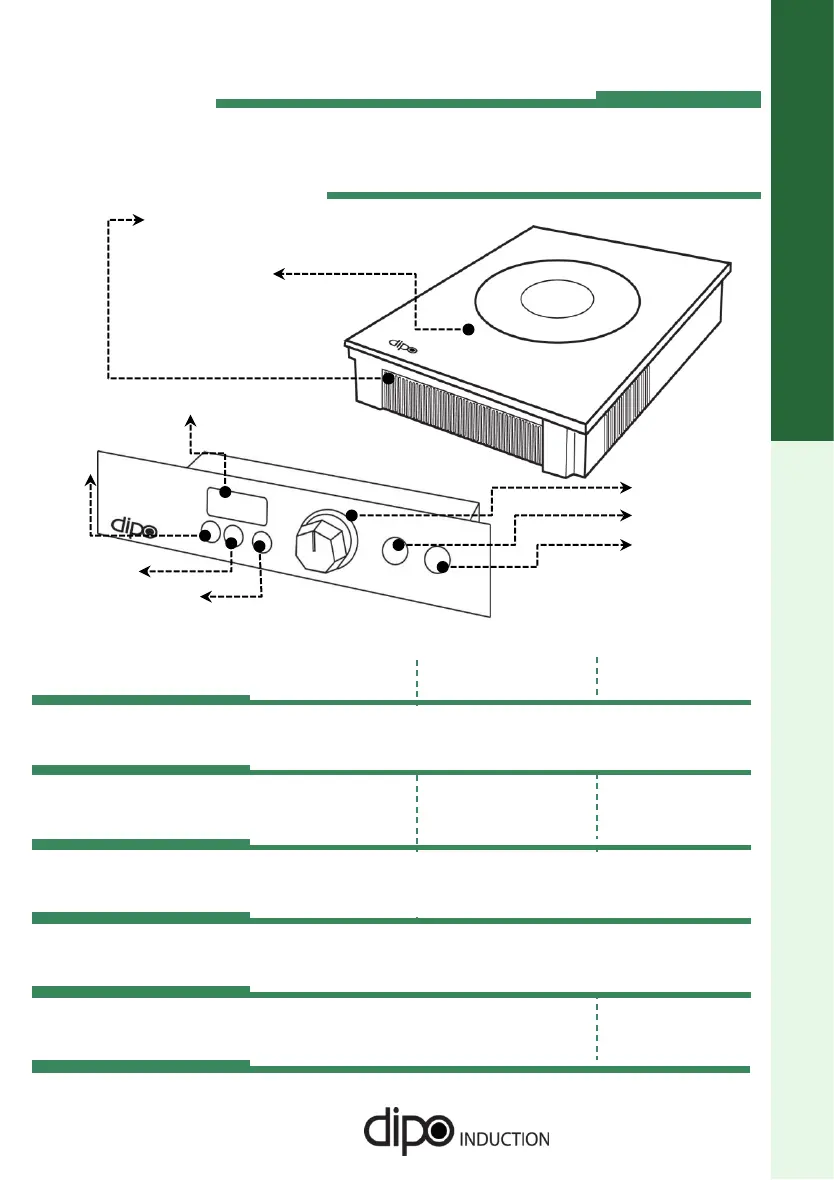 dipo

dipo

dipo INDUCTION