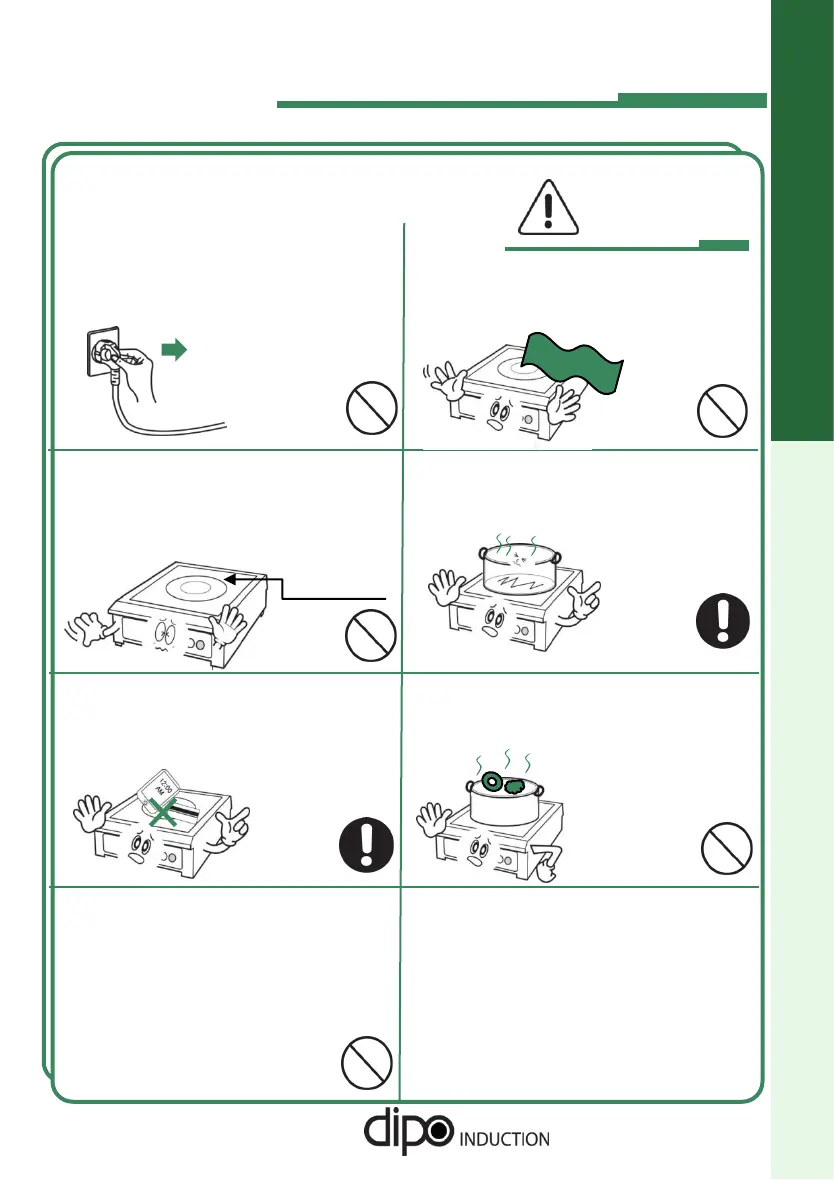 12:00 AM

dipo INDUCTION