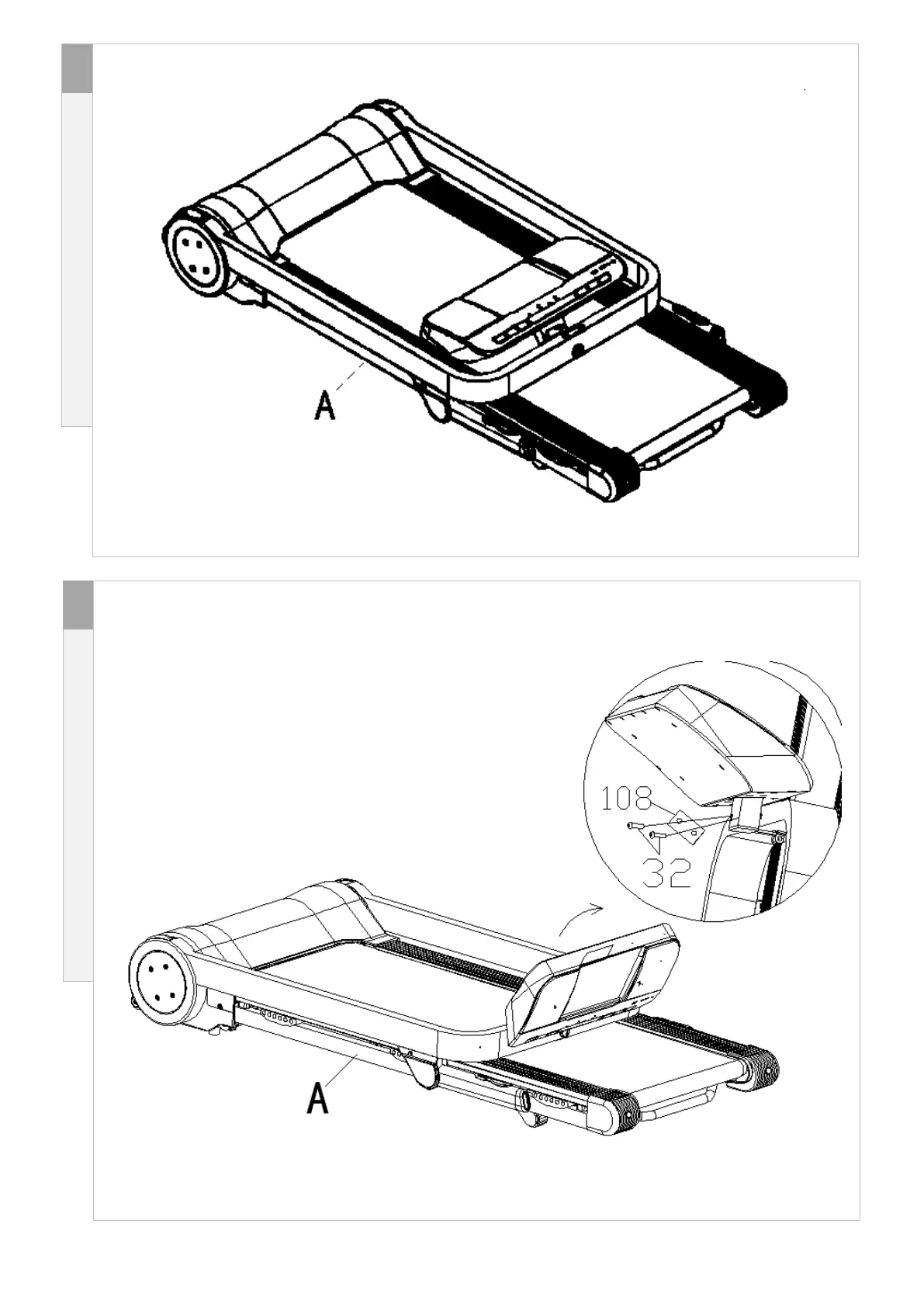 A

108

32

A