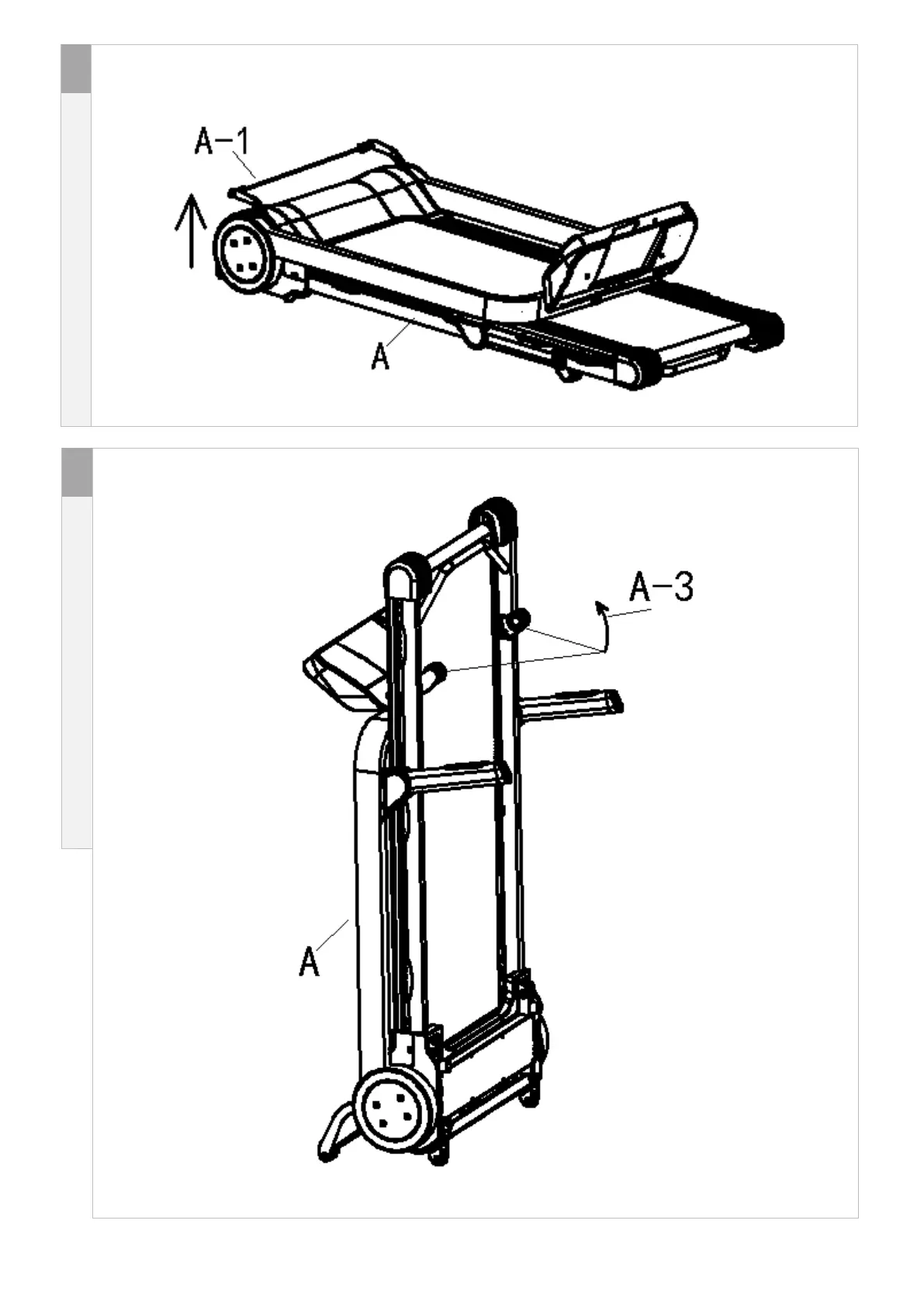 A-1

A

A-3

A