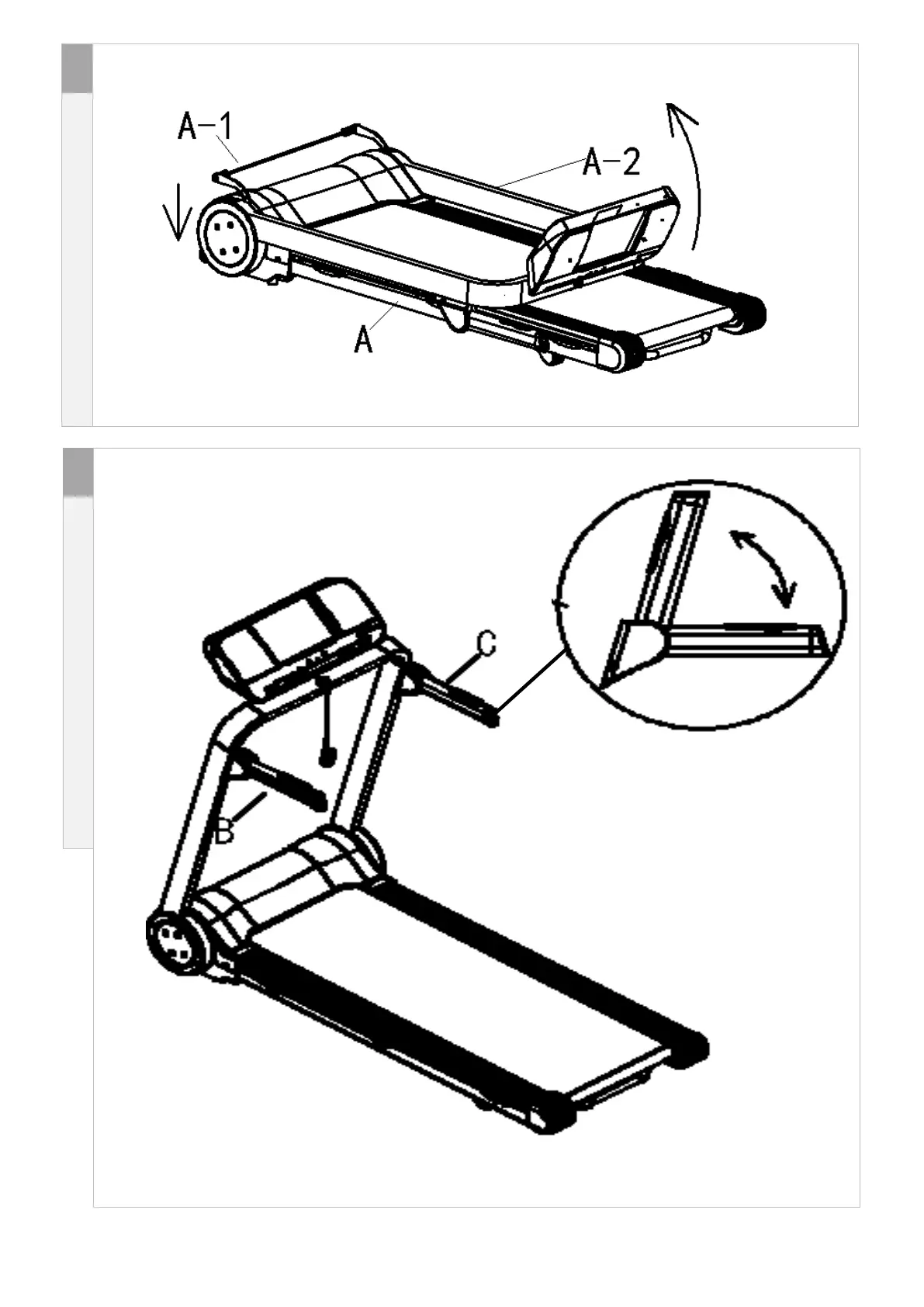 A-1
A-2
A

C
B