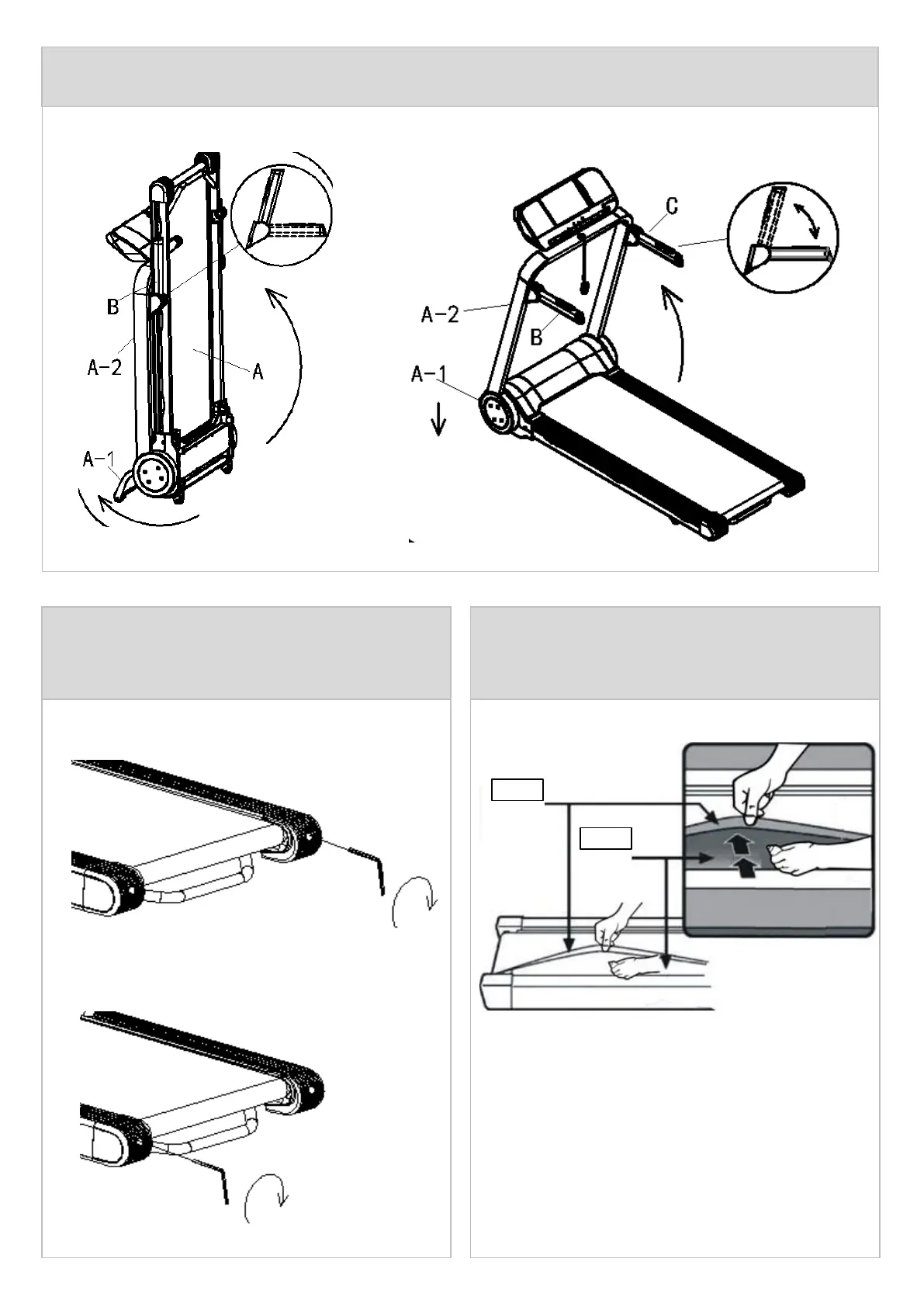 B
A-2
A
A-1

C
A-2
B
A-1