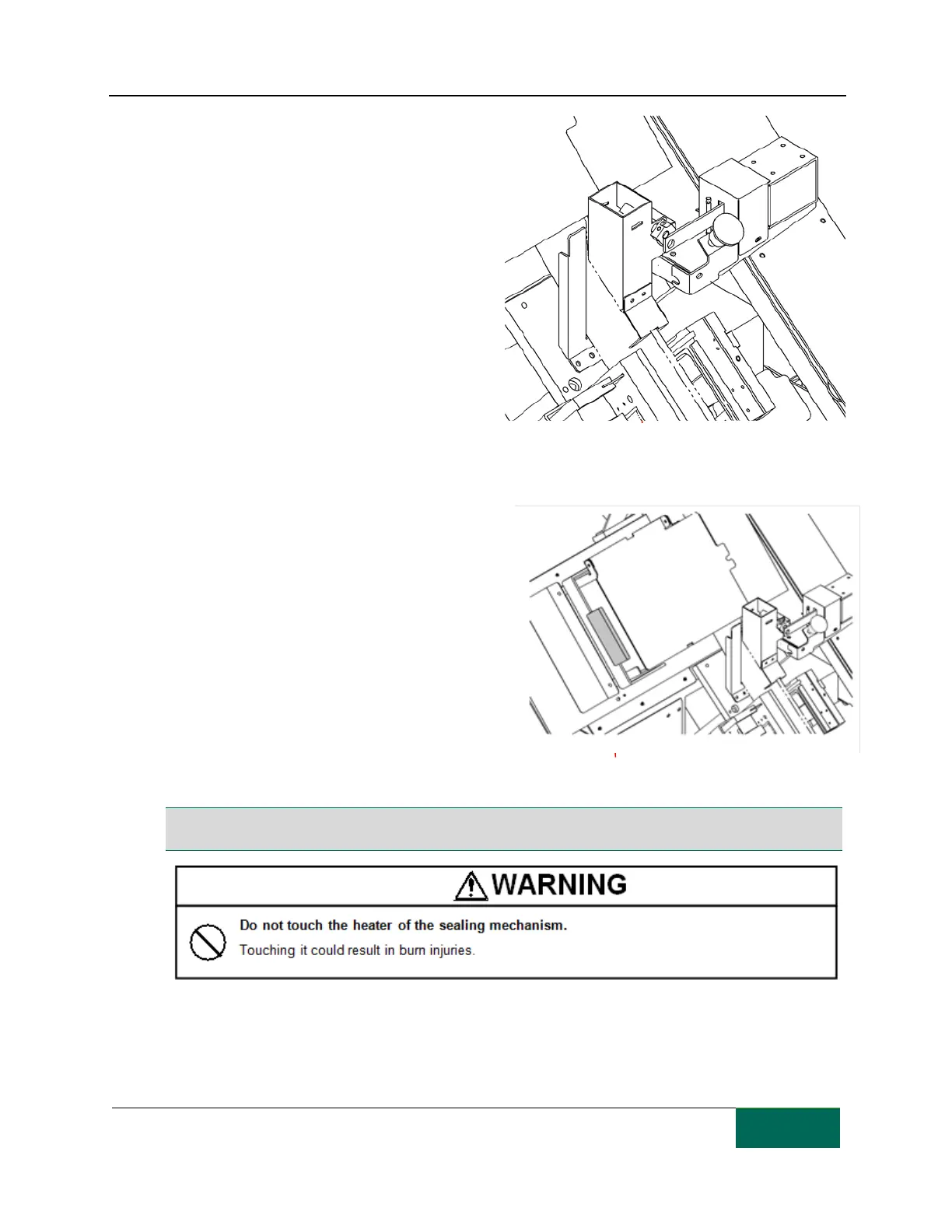 WARNING

Do not touch the heater of the sealing mechanism.

Touching it could result in burn injuries.