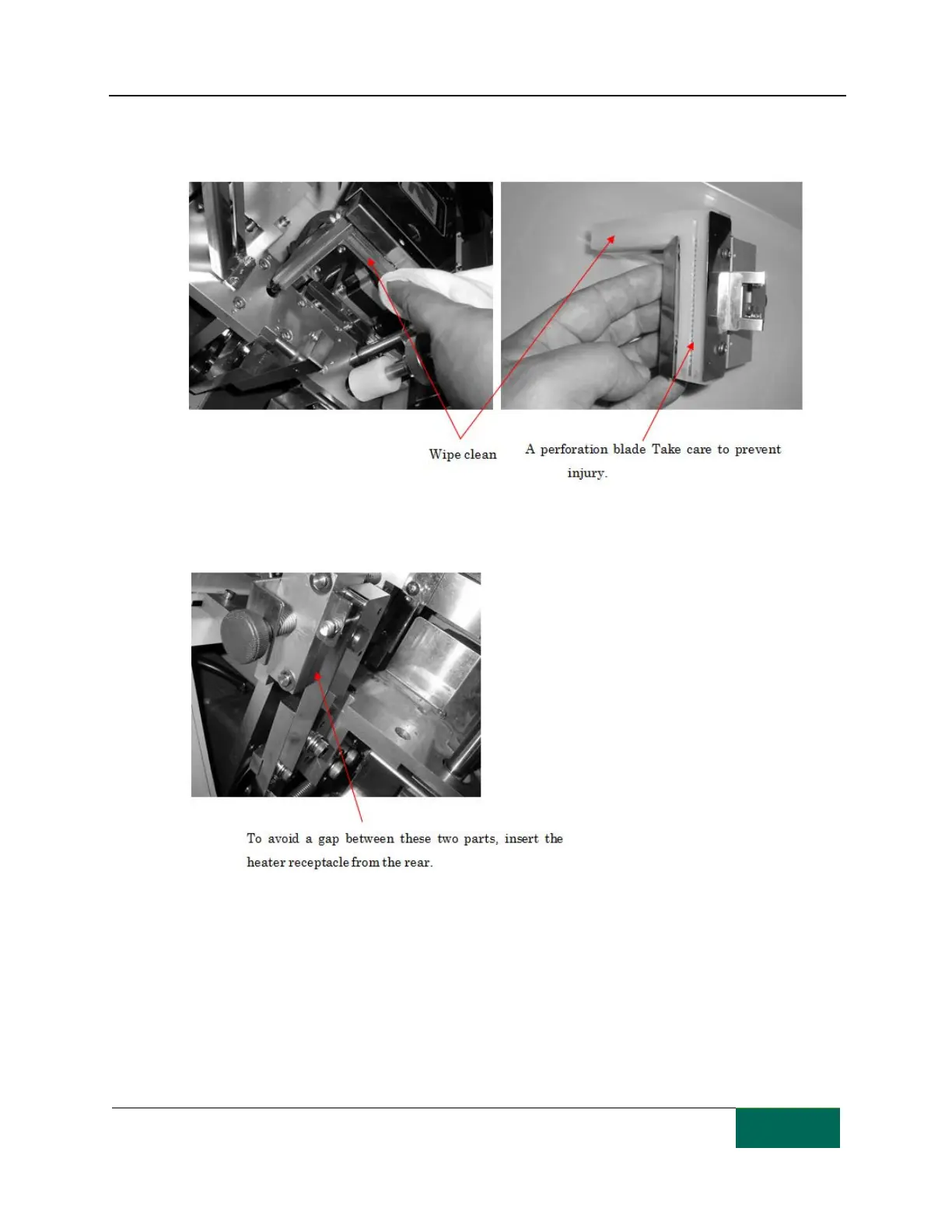 Wipe clean

A perforation blade Take care to prevent injury.

To avoid a gap between these two parts, insert the heater receptacle from the rear.