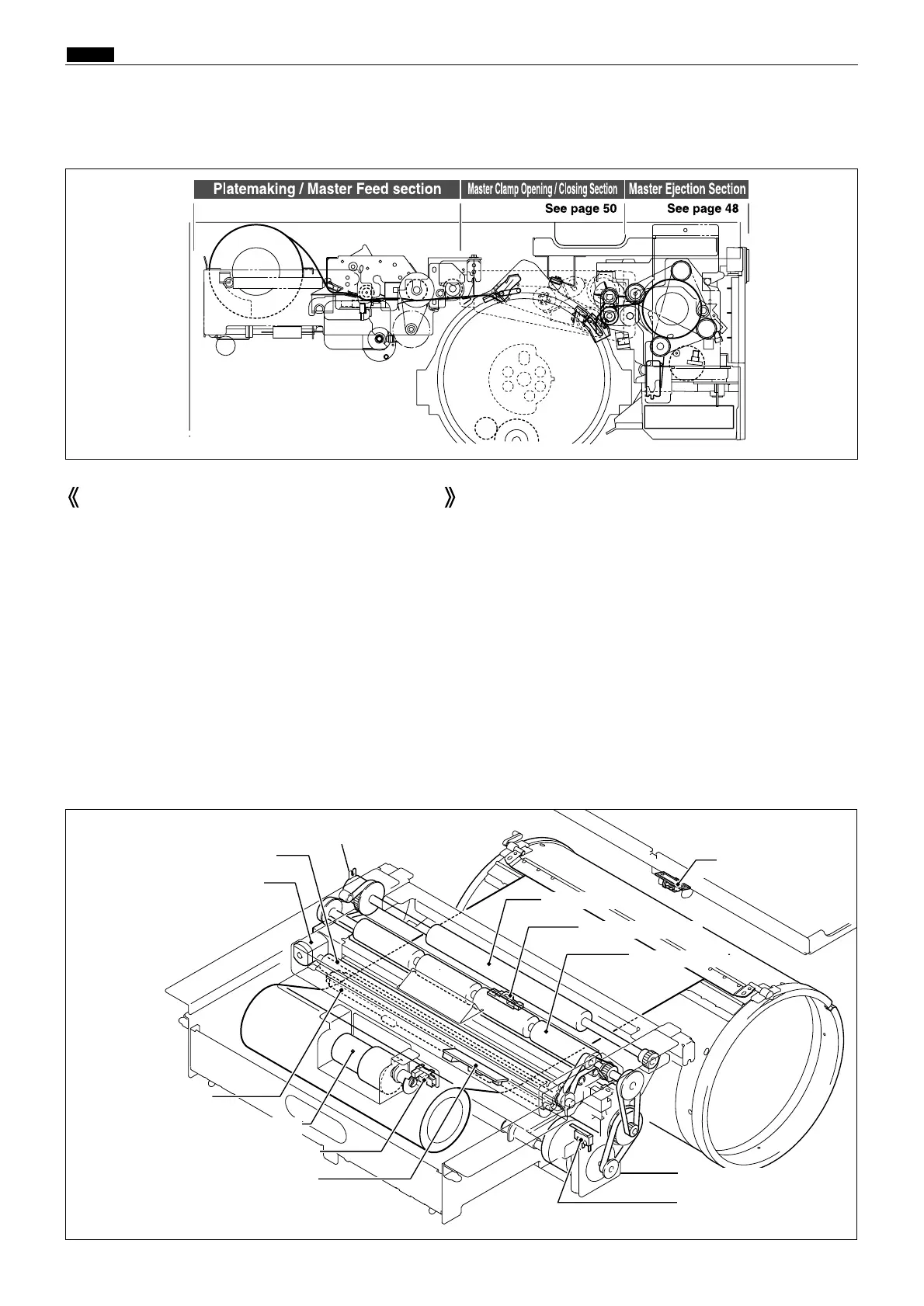 Platemaking / Master Feed section

Master Clamp Opening / Closing Section

Master Ejection Section

See page 50

See page 48

《 》