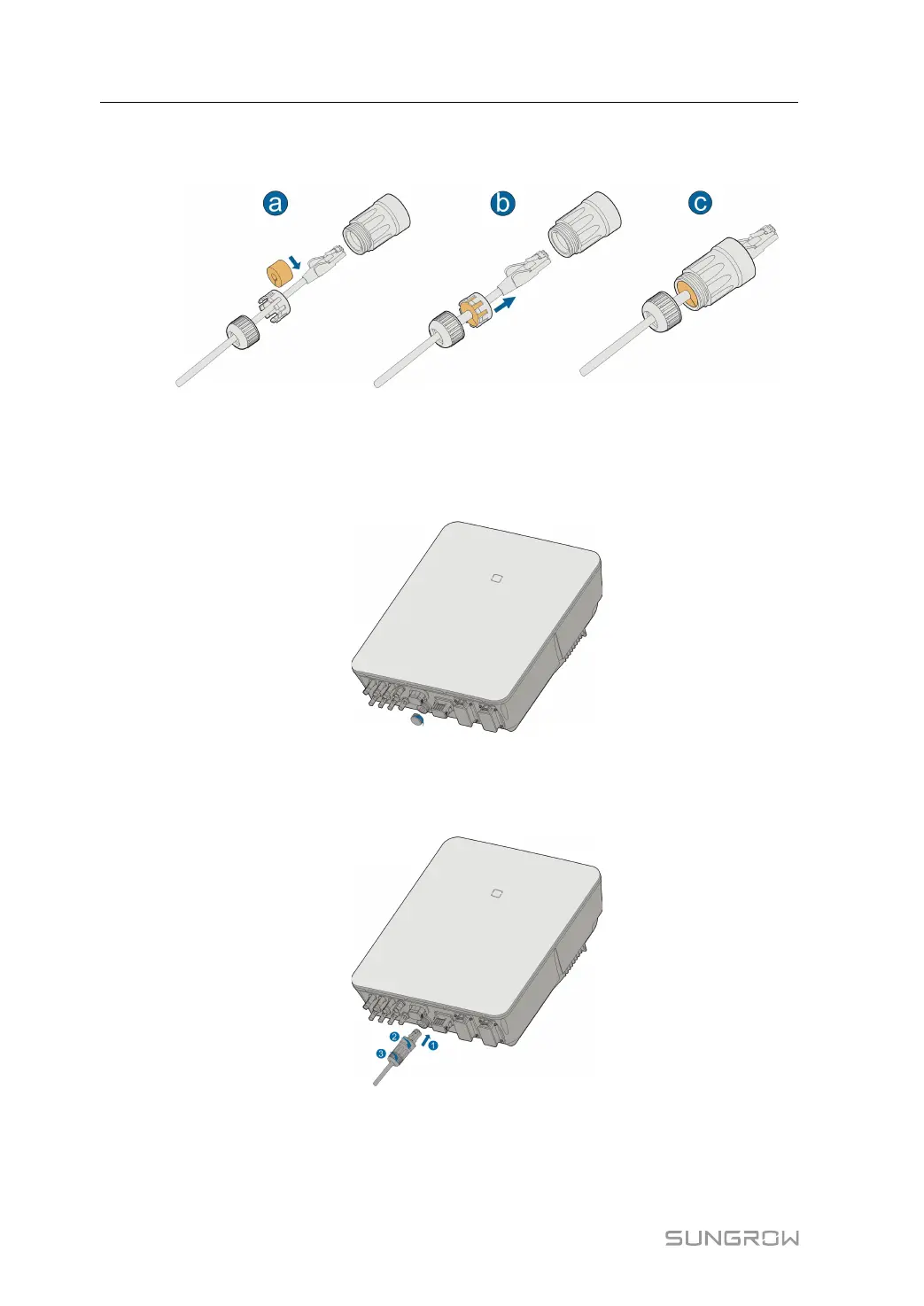 a

b

c

2

3

1

SUNGROW