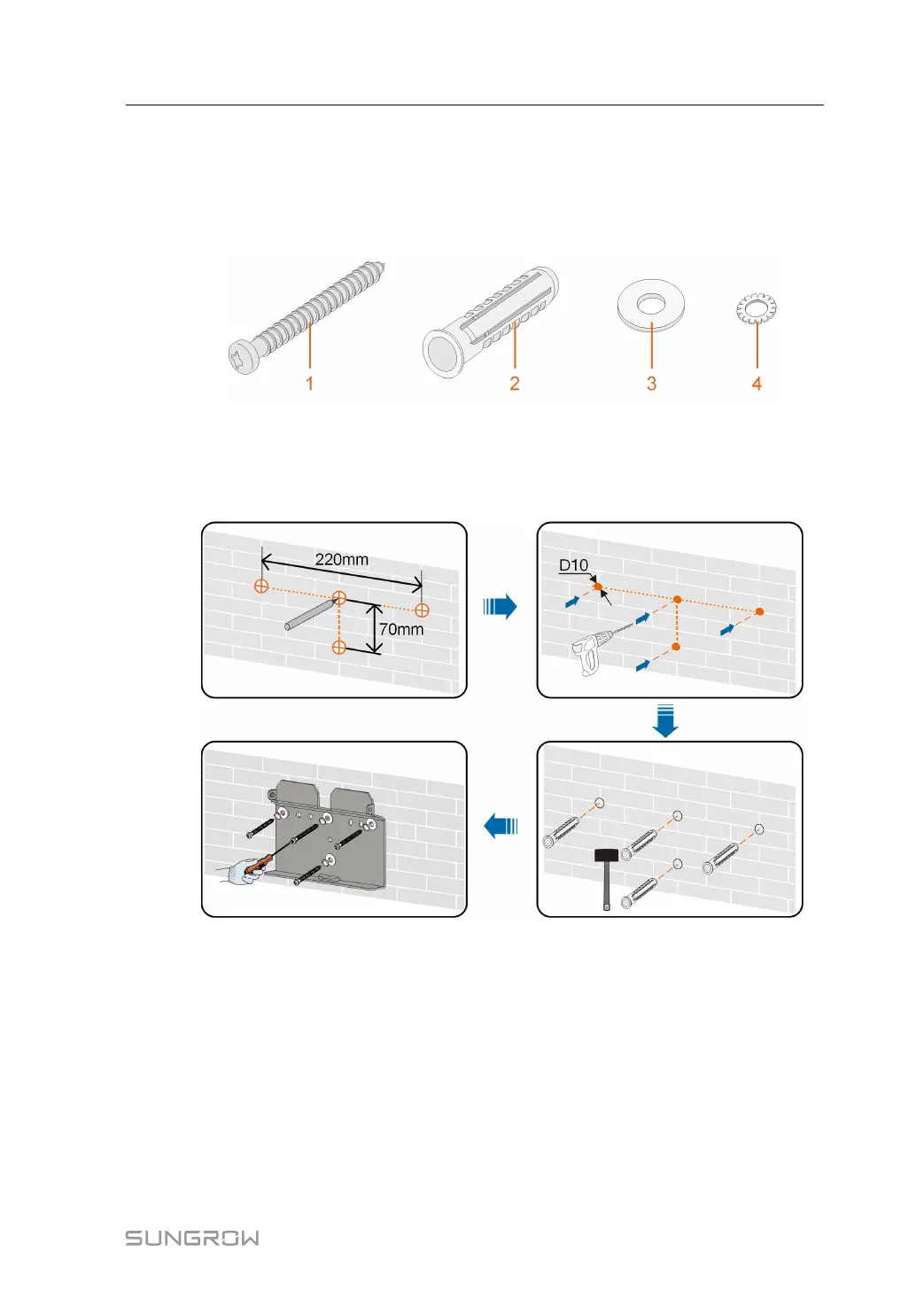 1 2 3 4

220mm

70mm

D10

SUNGROW