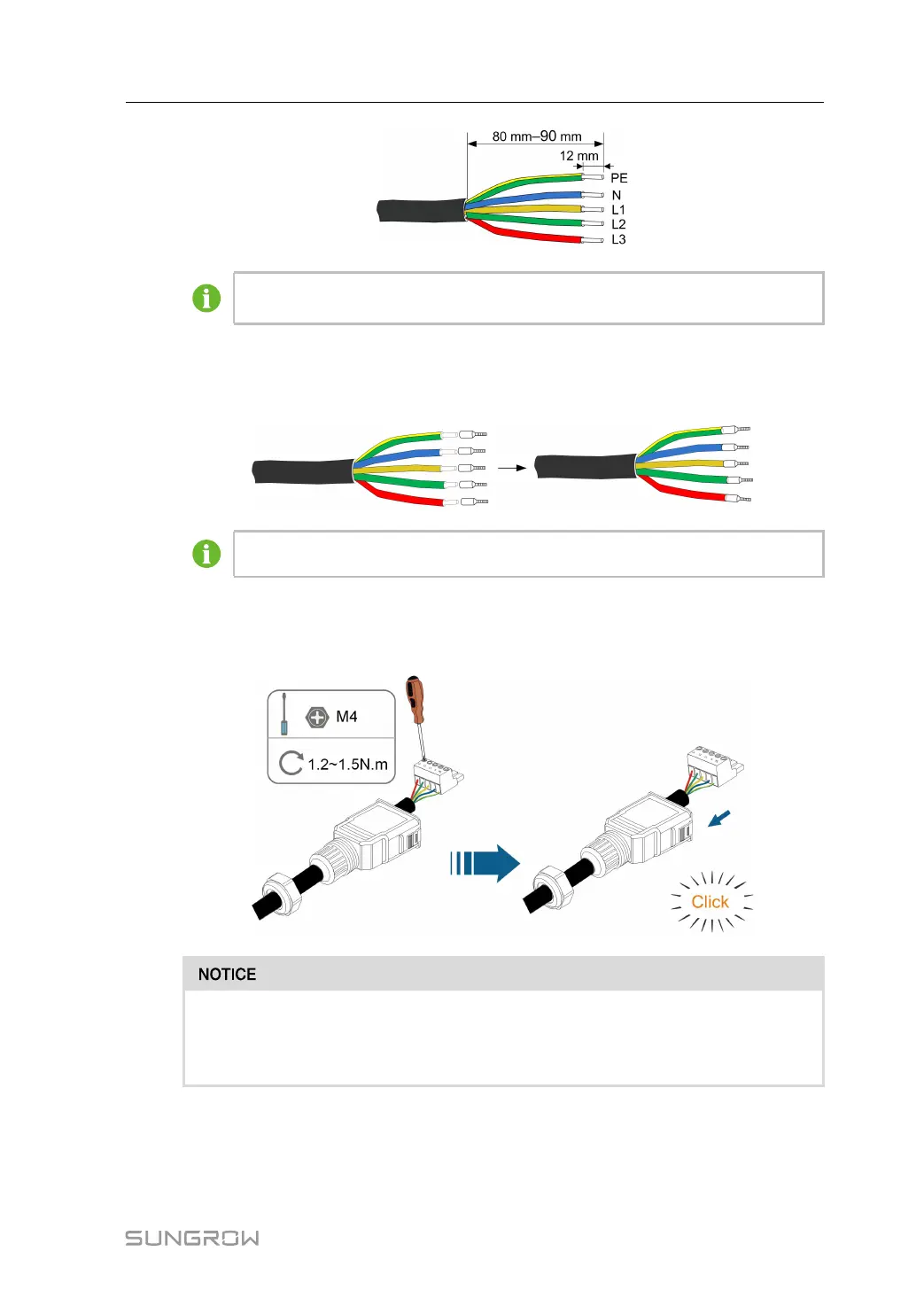 80 mm–90 mm

12 mm

PE

N

L1

L2

L3

M4

1.2~1.5N.m

Click

NOTICE

SUNGROW