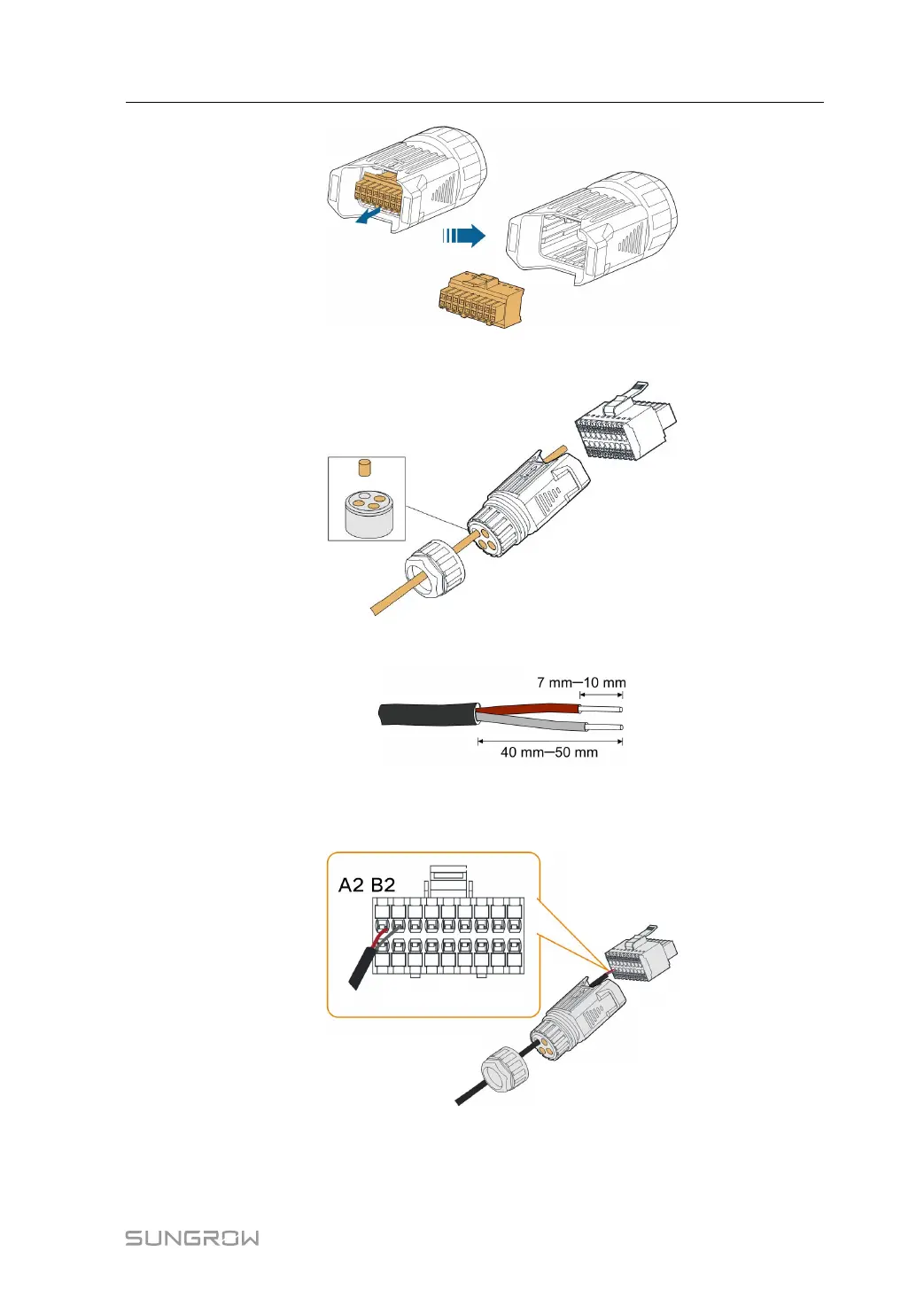 7 mm—10 mm

40 mm—50 mm

A2 B2

SUNGROW