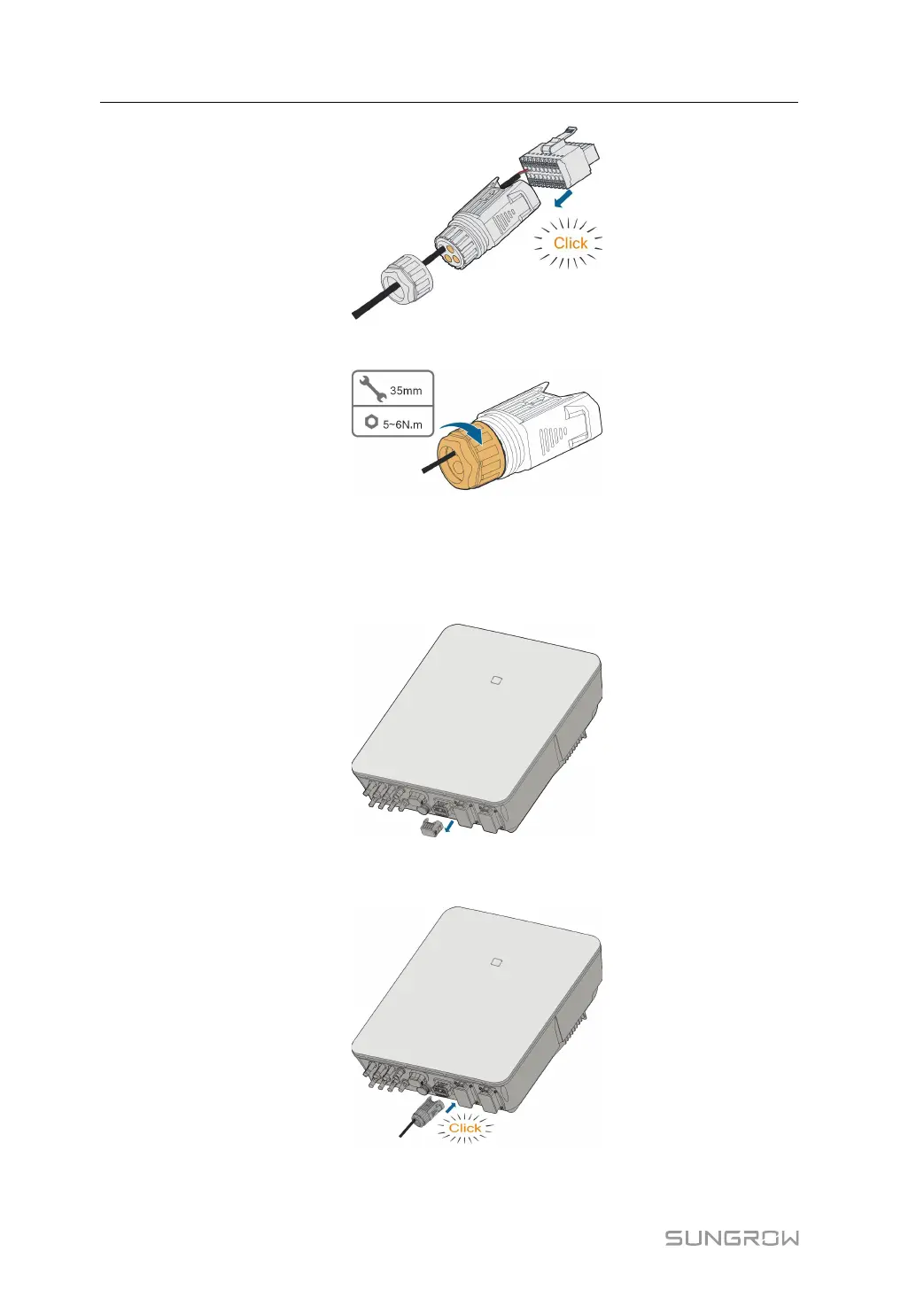 Click

35mm

5~6N.m

Click

SUNGROW