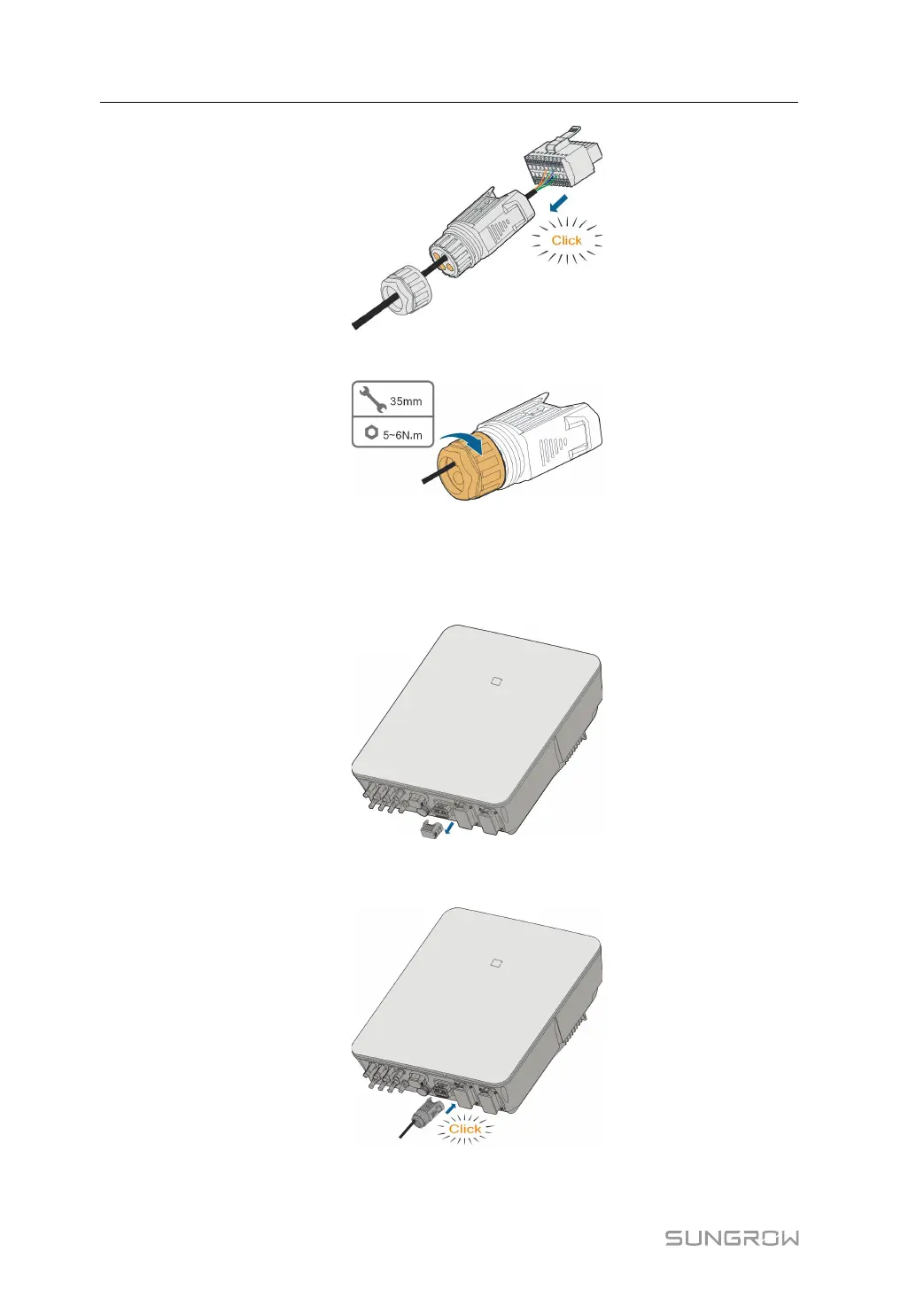 Click

35mm

5~6N.m

Click

SUNGROW