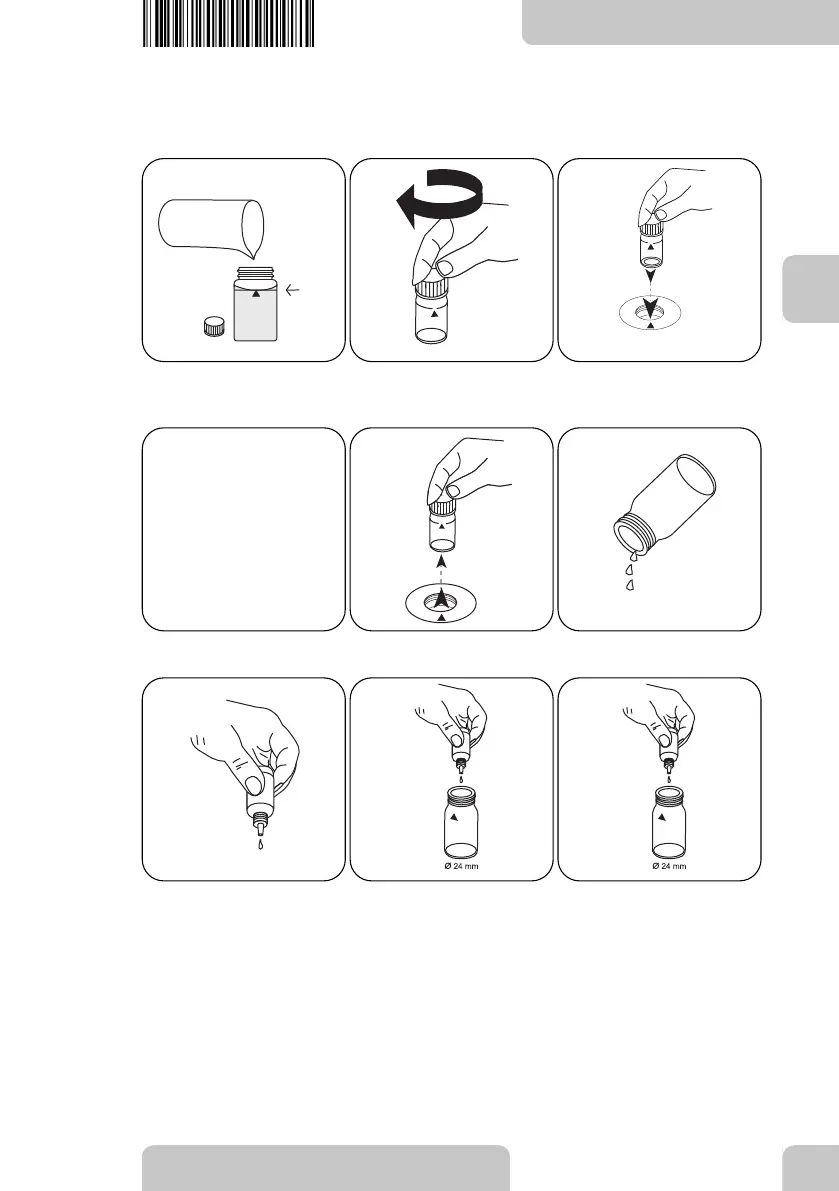 Ø 24 mm

Ø 24 mm