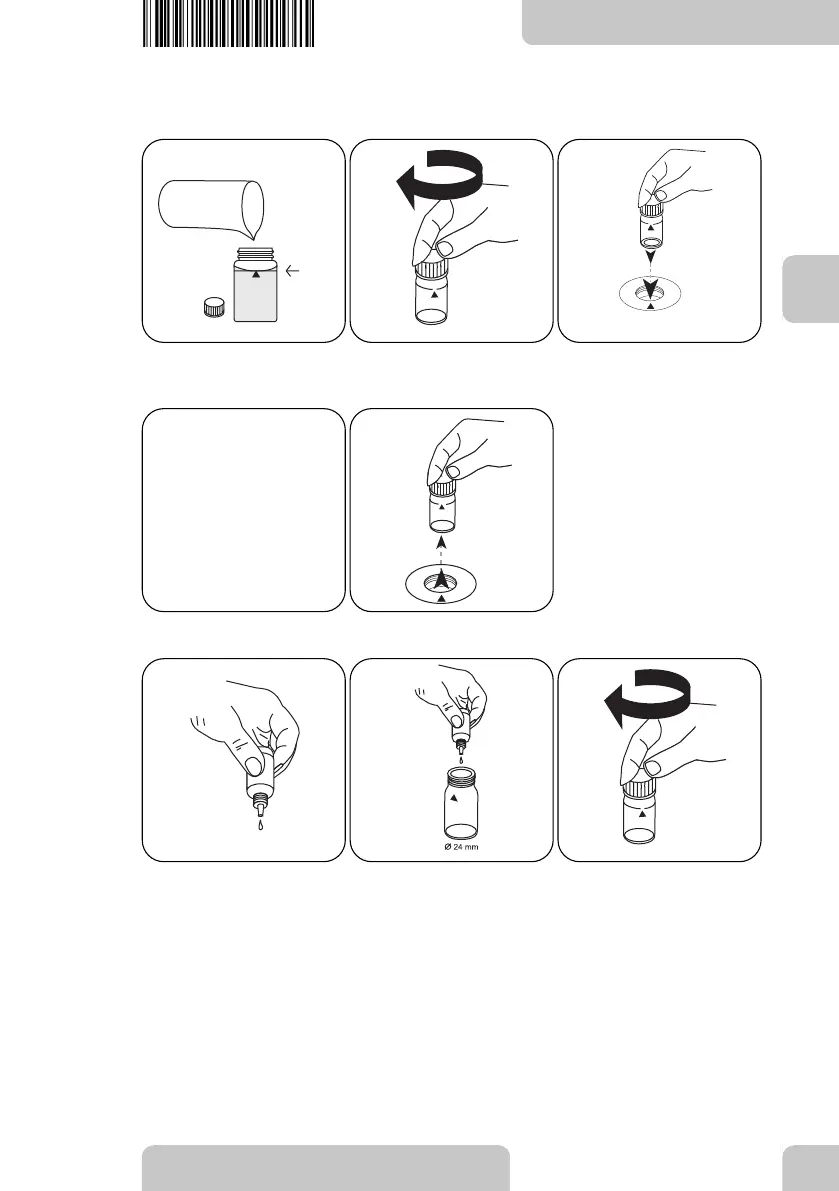 Ø 24 mm