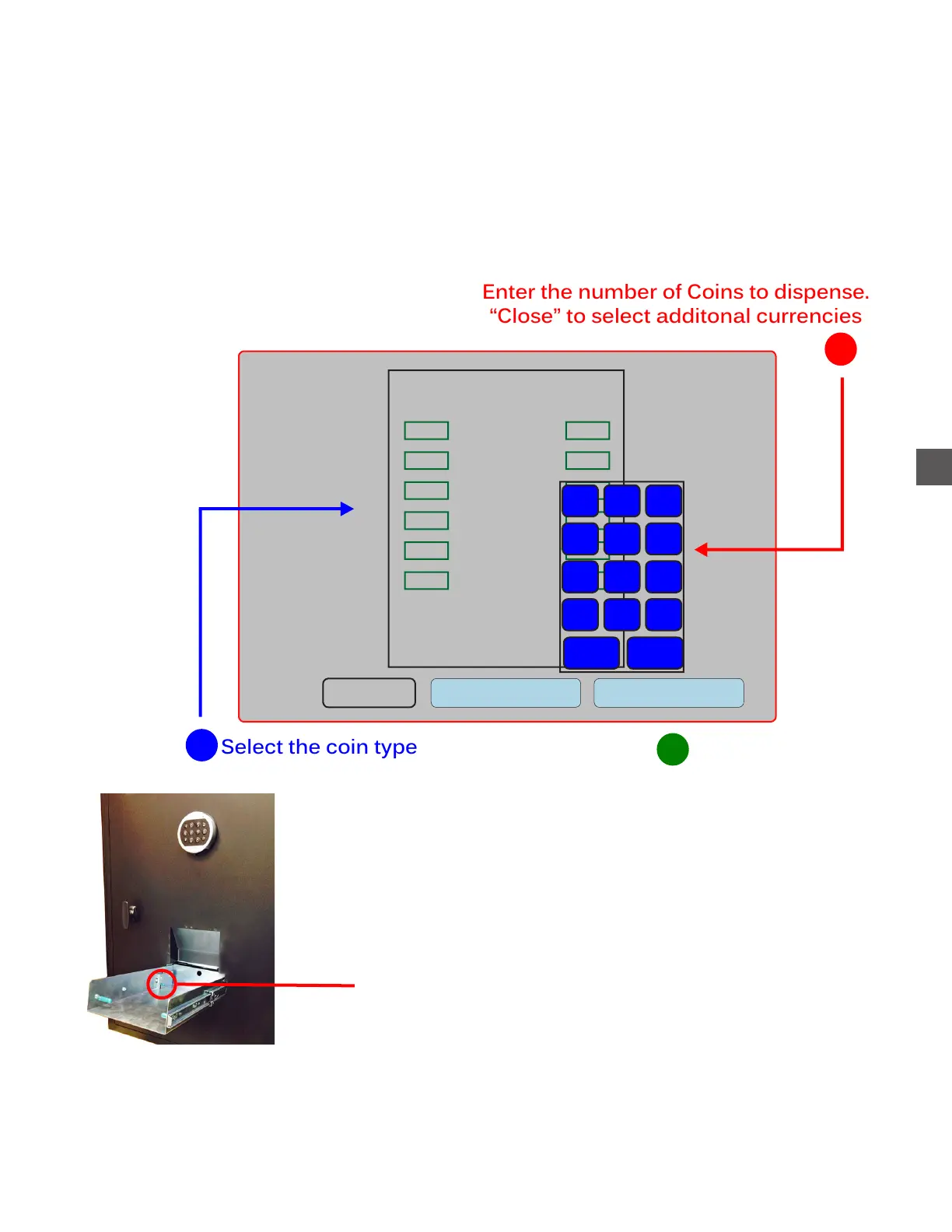 Enter the number of Coins to dispense.
“Close” to select additonal currencies

Select the coin type