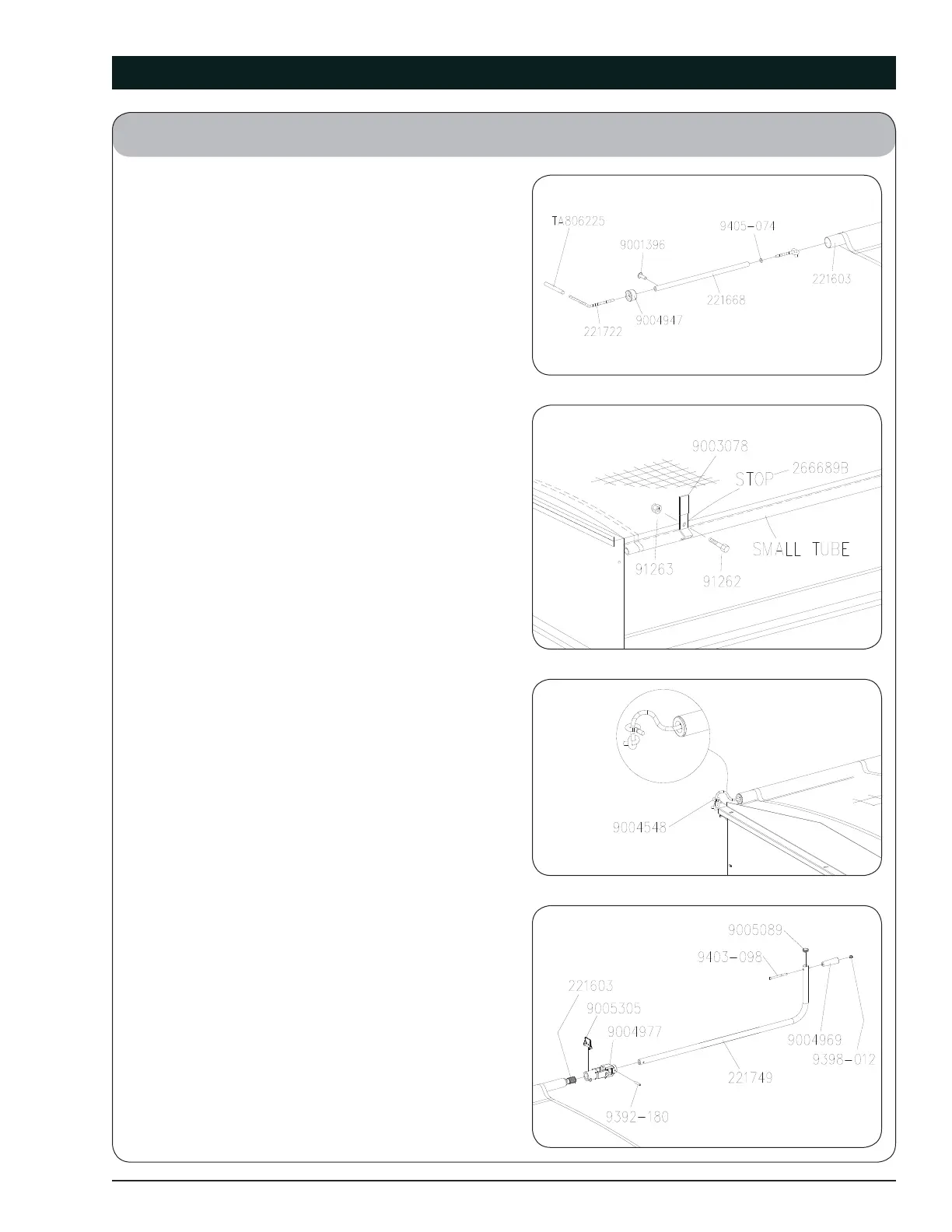 TA806225
9001396
9405-074
221603
221668
9004947
221722

9003078
STOP
266689B
SMALL TUBE
91263
91262

9004548

9005089
9403-098
221603
9005305
9004977
9004969
9398-012
221749
9392-180