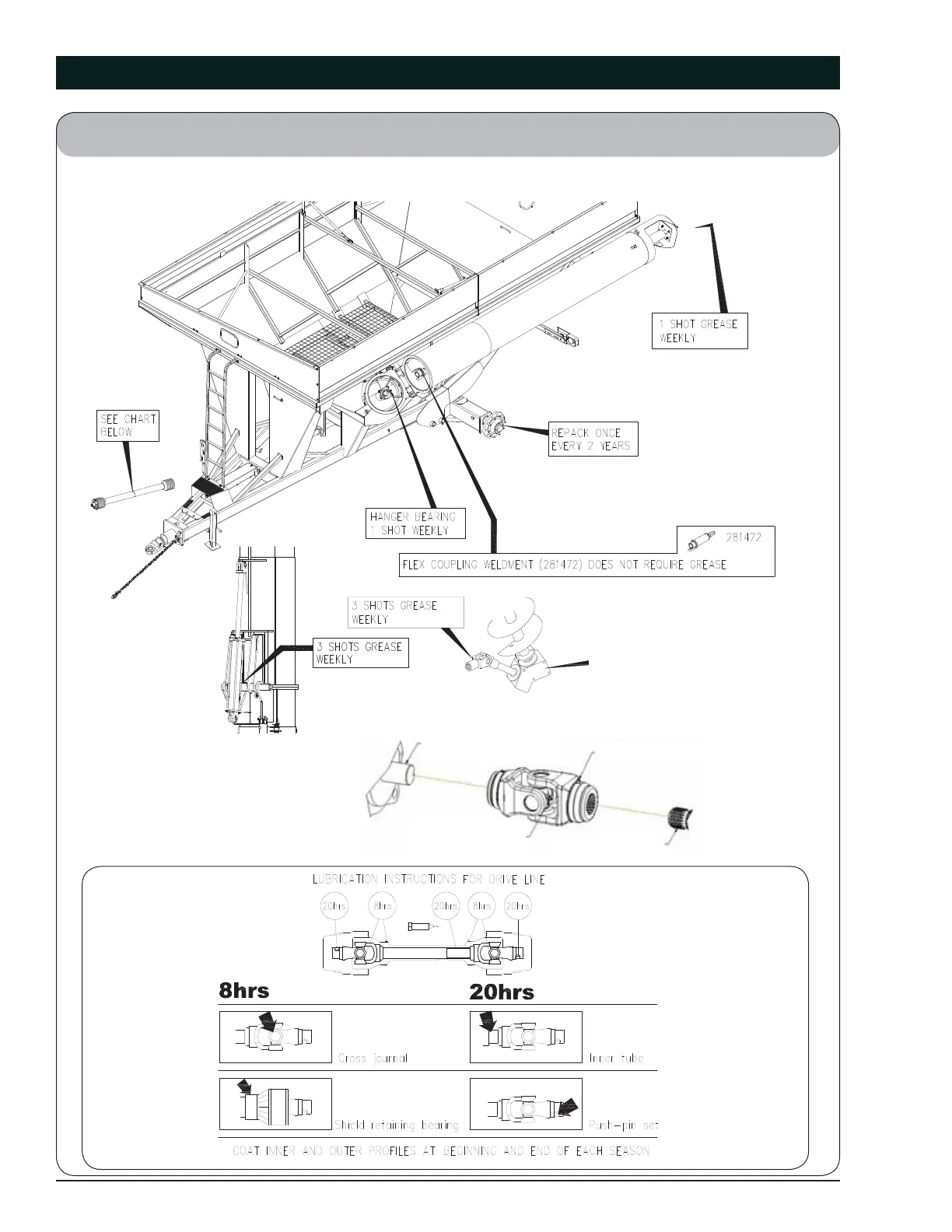 1 SHOT GREASE WEEKLY

SEE CHART BELOW

REPACK ONCE EVERY 2 YEARS

HANGER BEARING 1 SHOT WEEKLY

281472

FLEX COUPLING WELDMENT (281472) DOES NOT REQUIRE GREASE

3 SHOTS GREASE WEEKLY

3 SHOTS GREASE WEEKLY

LUBRICATION INSTRUCTIONS FOR DRIVE LINE

20hrs 8hrs 20hrs 8hrs 20hrs

8hrs

20hrs

Cross journal

Inner tube

Shield retaining bearing

Push-pin set

COAT INNER AND OUTER PROFILES AT BEGINNING AND END OF EACH SEASON