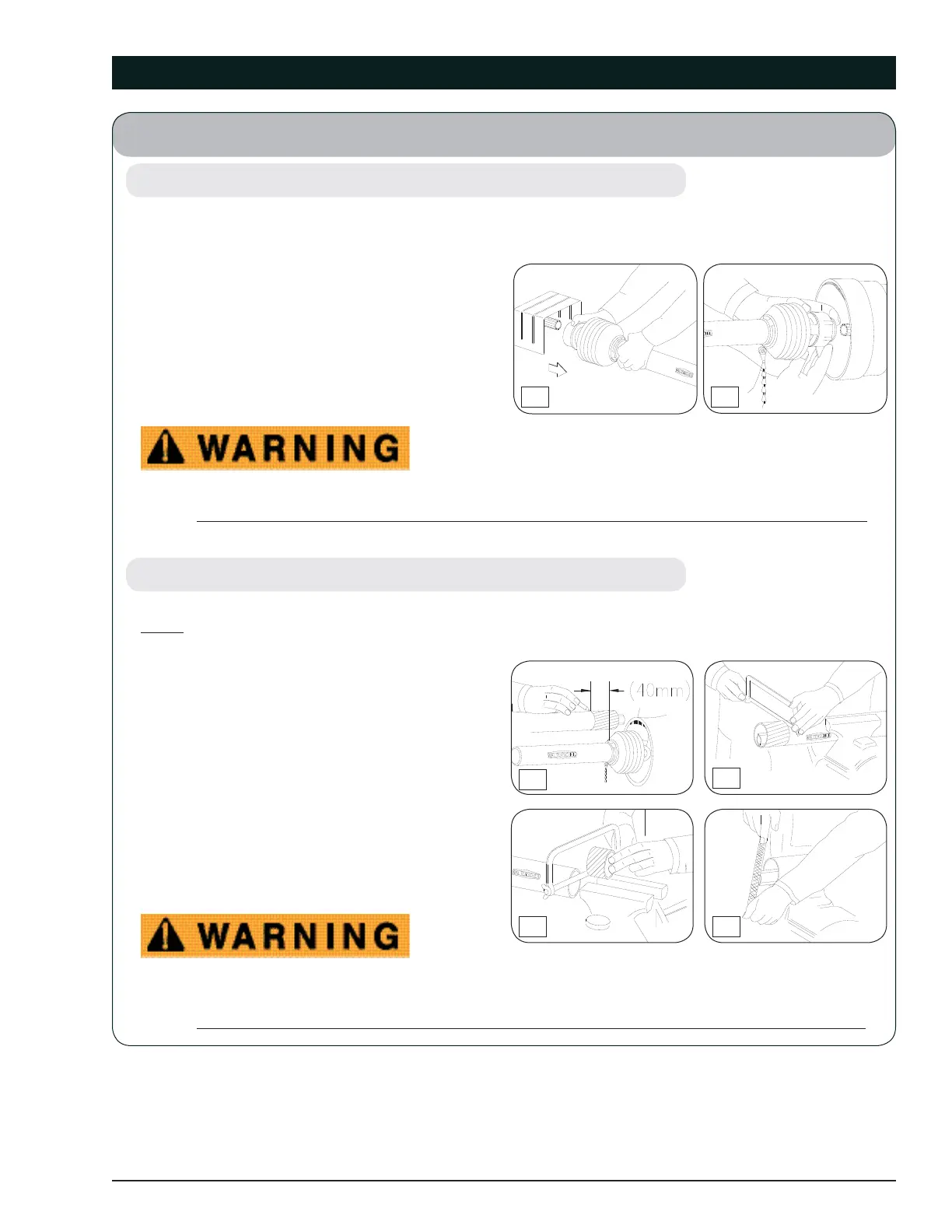 WARNING

(40mm)

WARNING