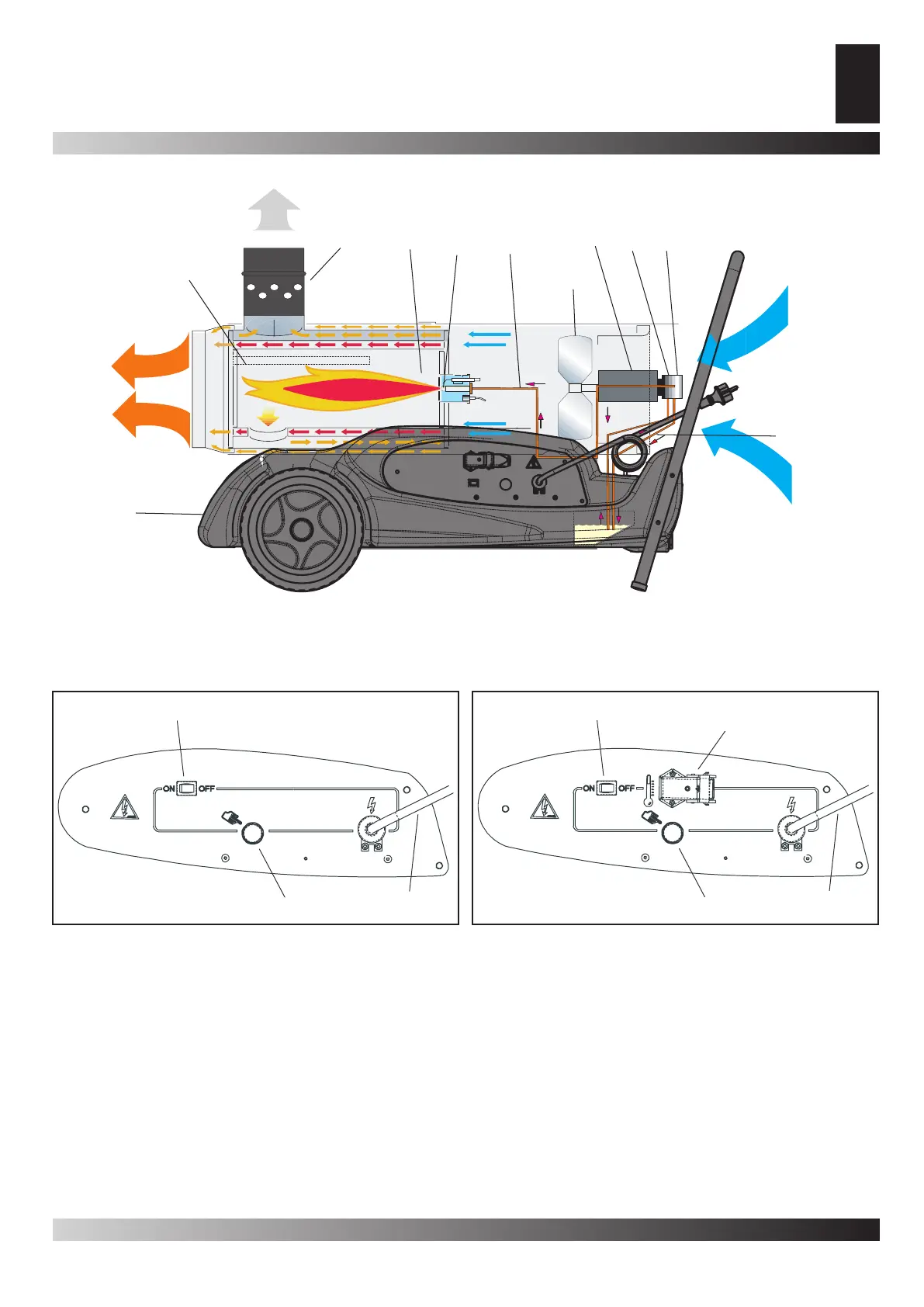 ON OFF

ON OFF