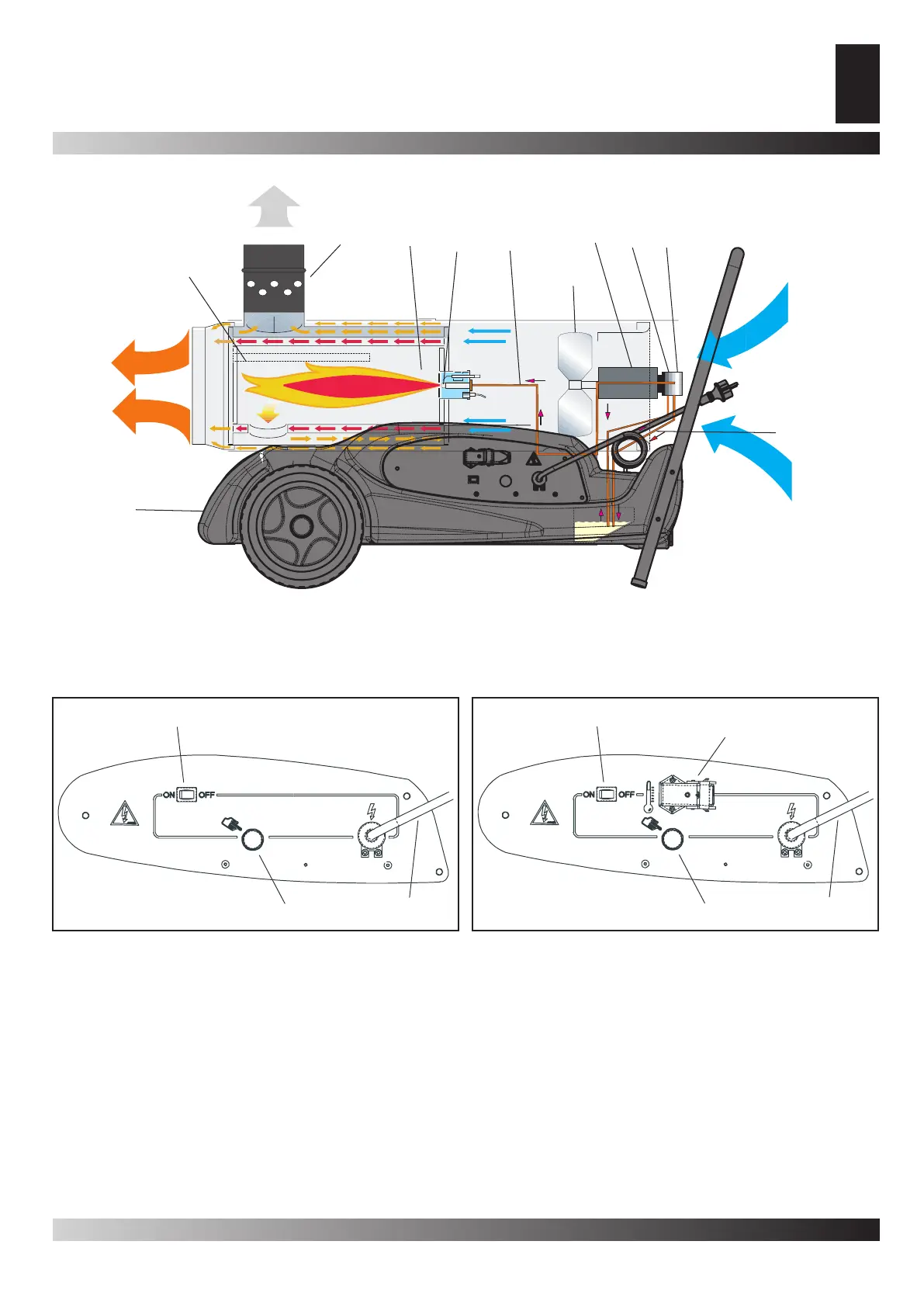 ON OFF

ON OFF