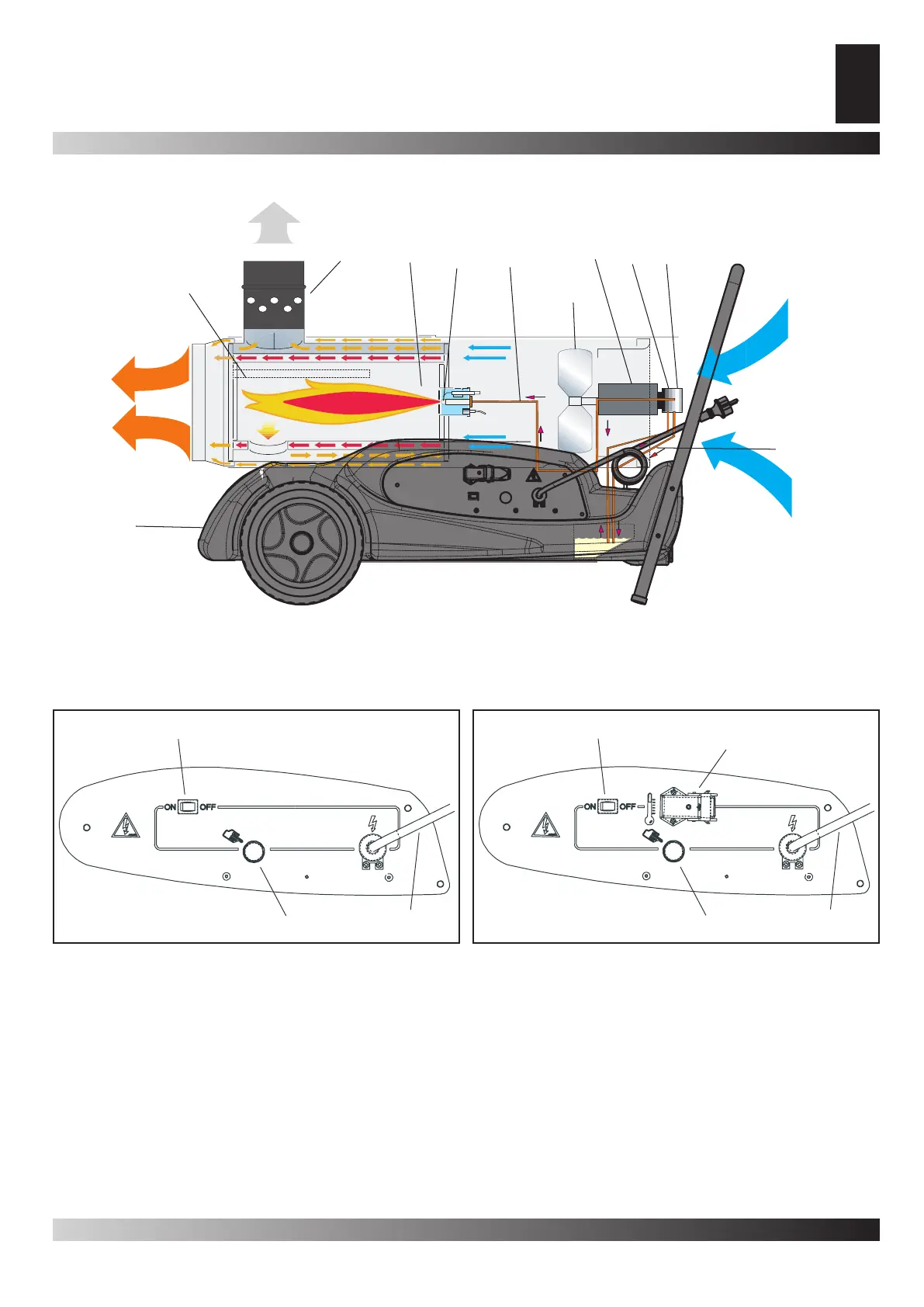 ON OFF

ON OFF