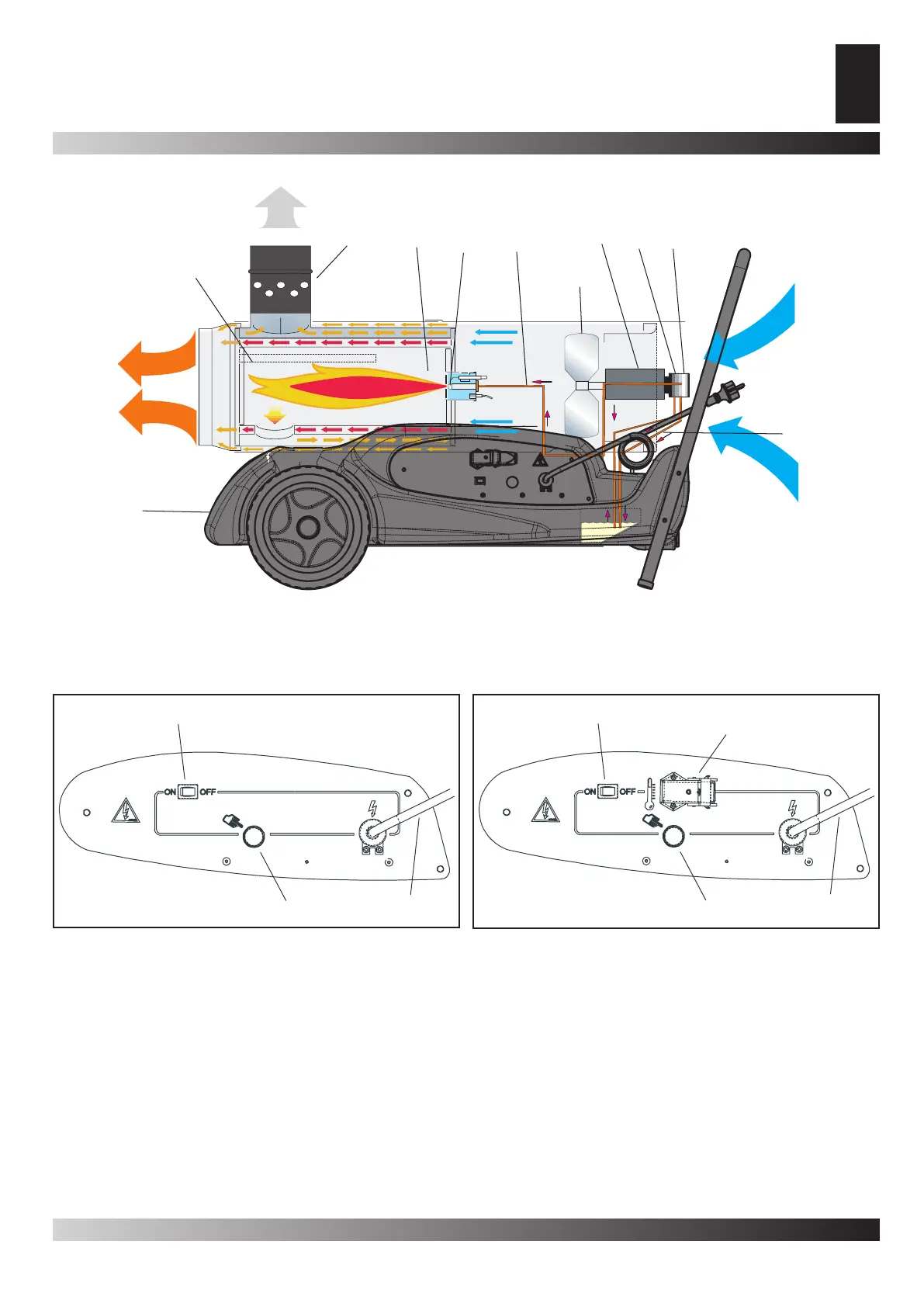 ON OFF

ON OFF