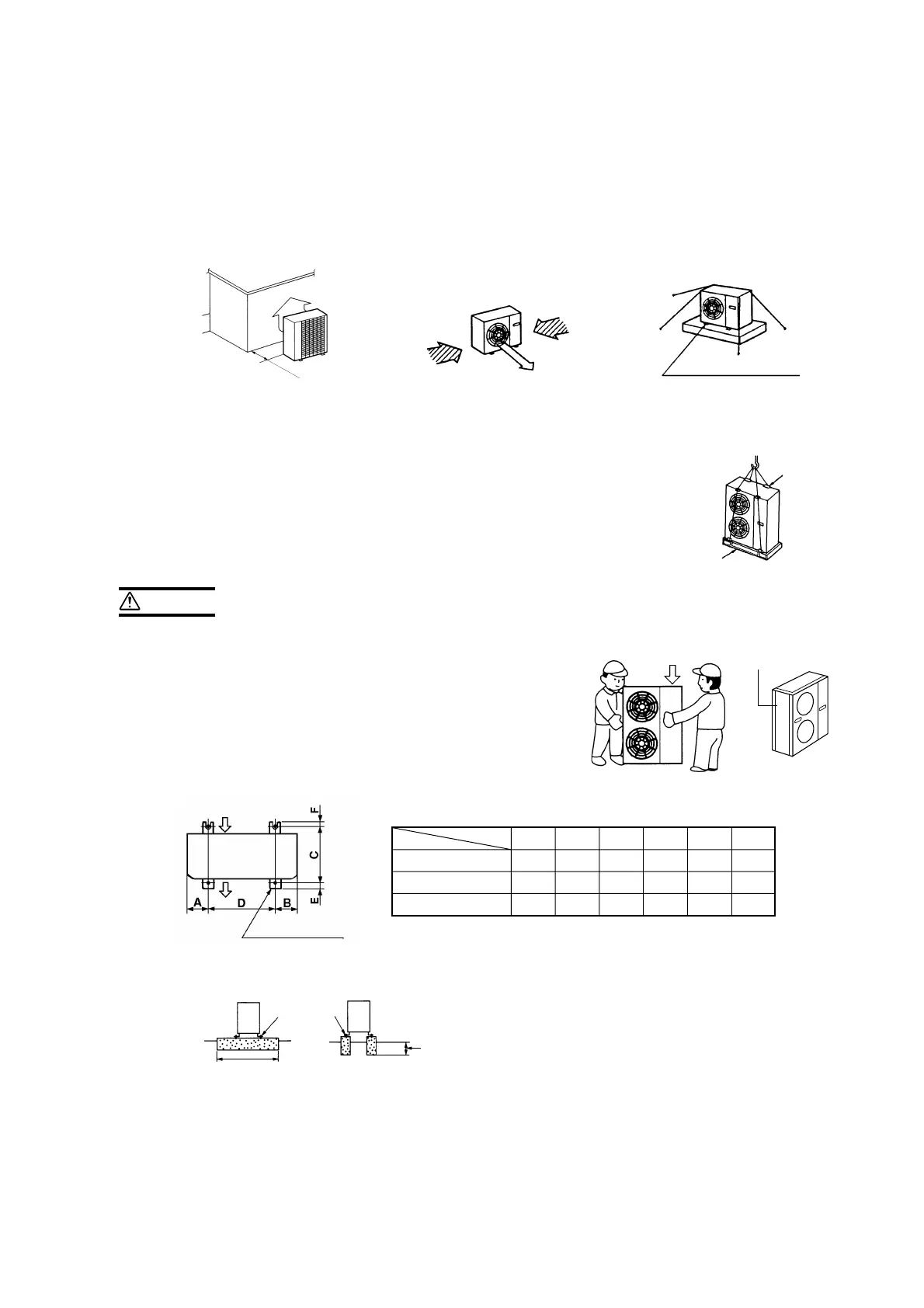 F

C

E

A

D

B