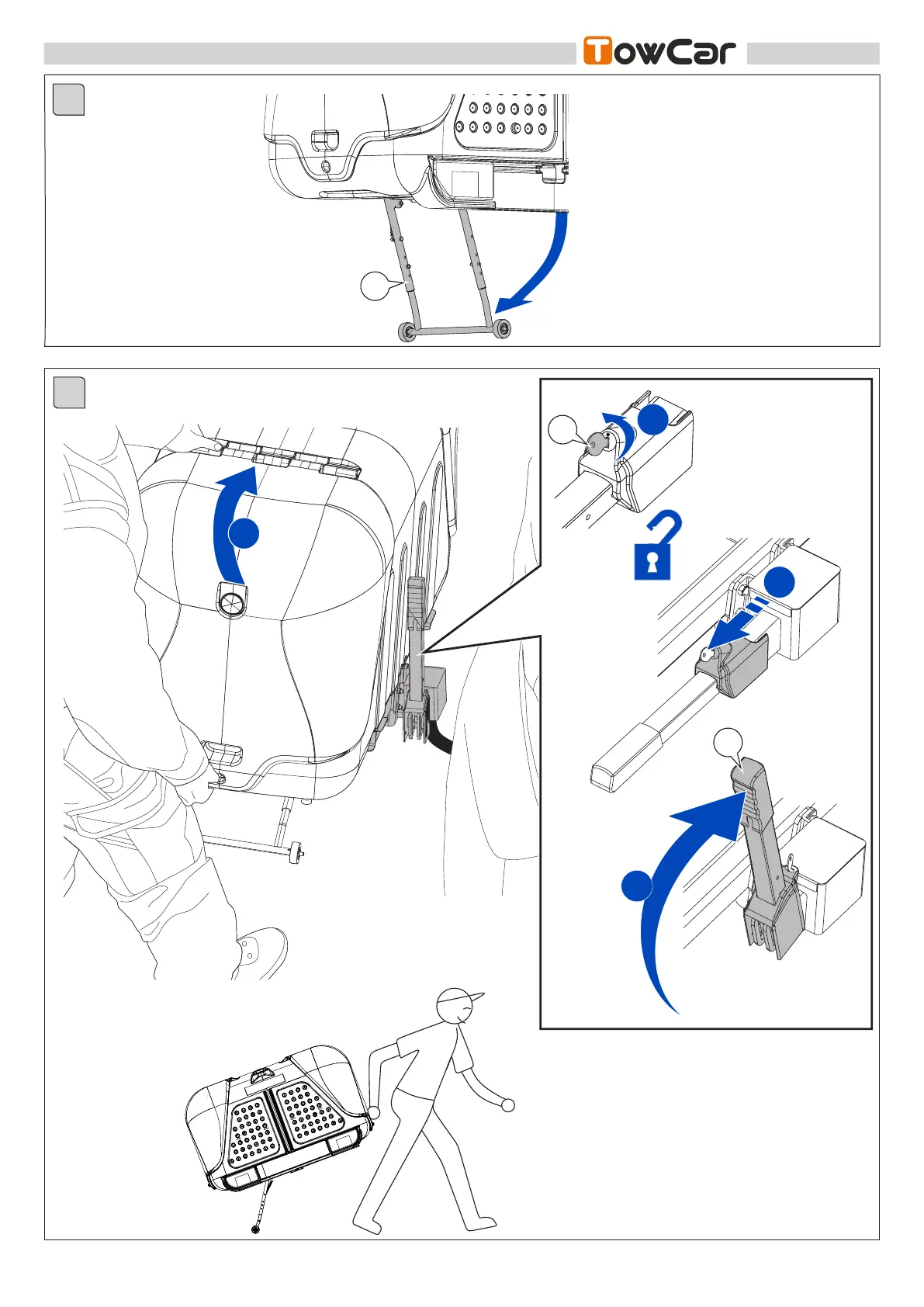 TowCar