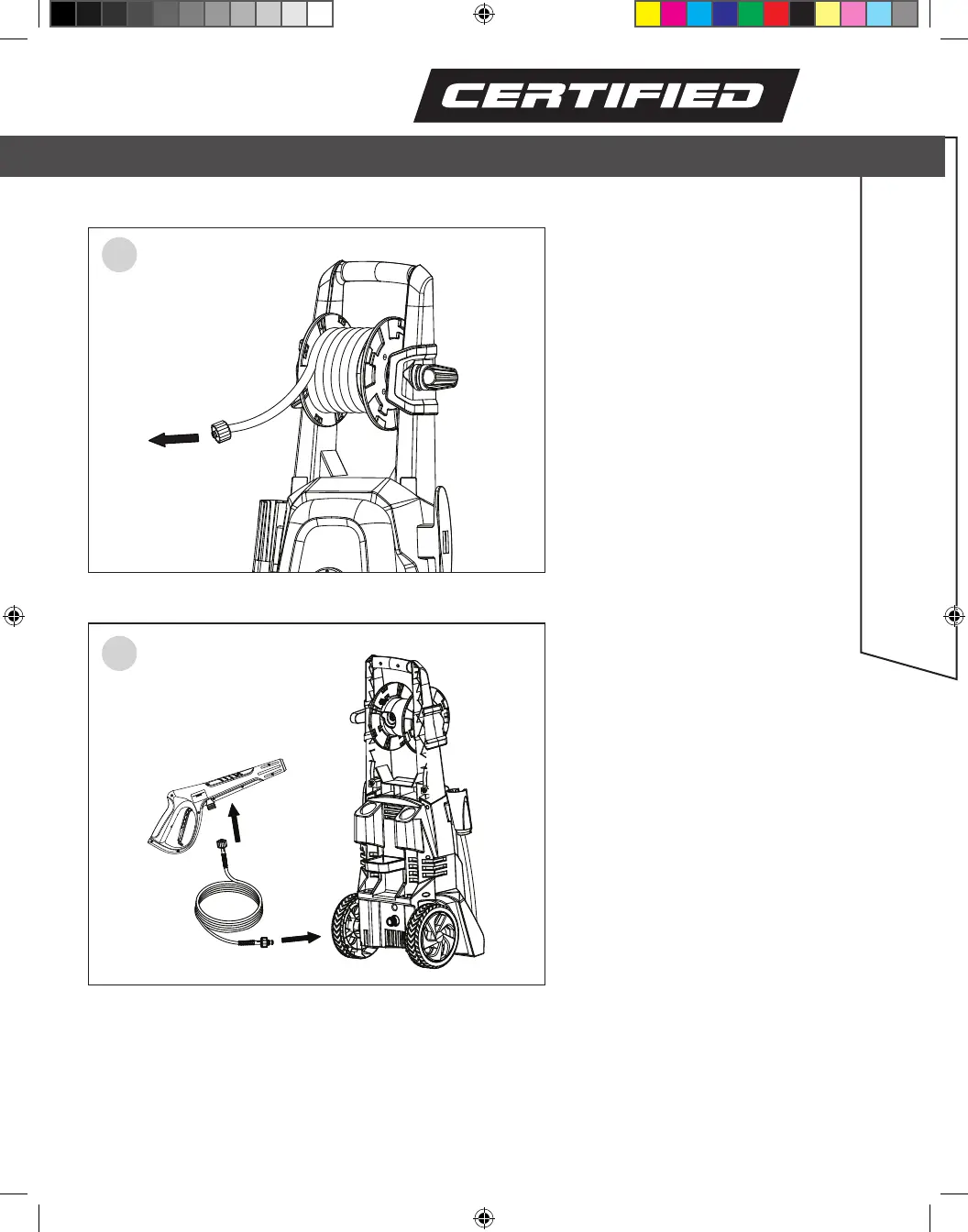 CERTIFIED