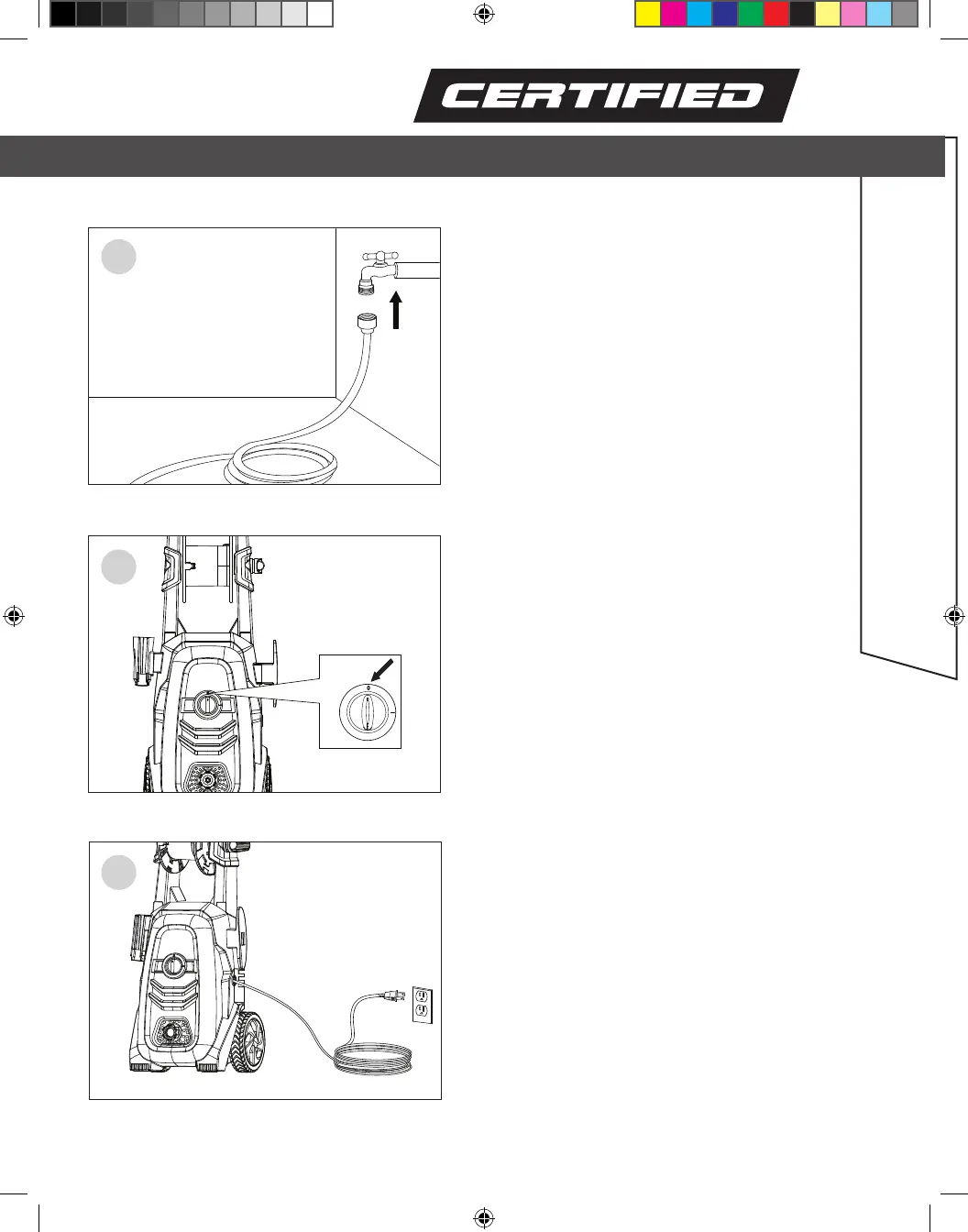 CERTIFIED